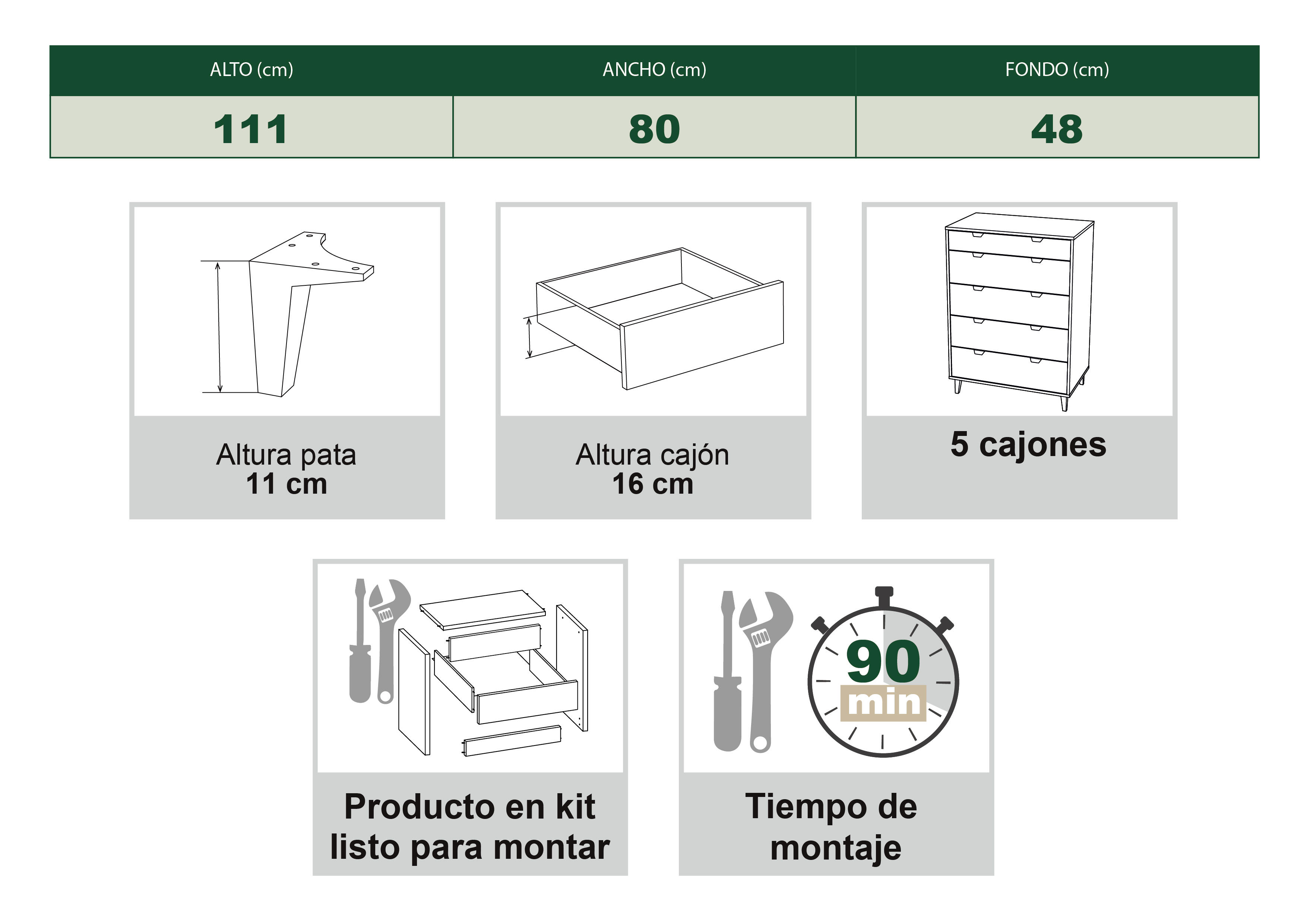 | ALTO (cm) | ANCHO (cm) | FONDO (cm) |
|---|---|---|
| 111 | 80 | 48 |

Altura pata
11 cm

Altura cajón
16 cm

5 cajones

Producto en kit listo para montar

90 min

Tiempo de montaje