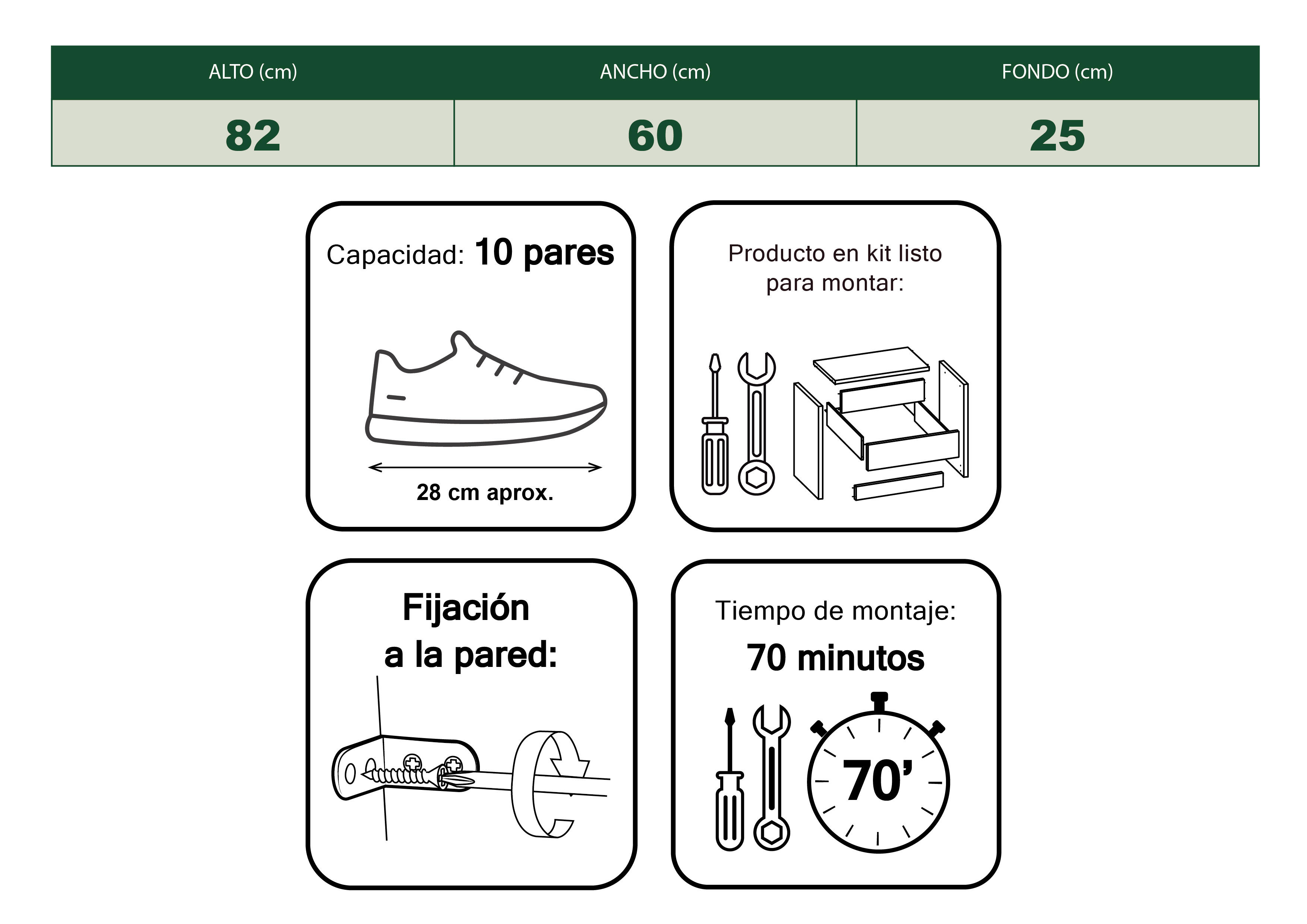 | ALTO (cm) | ANCHO (cm) | FONDO (cm) |
|---|---|---|
| 82 | 60 | 25 |

Capacidad: 10 pares

28 cm aprox.

Producto en kit listo para montar:

Fijación a la pared:

Tiempo de montaje:
70 minutos

70'