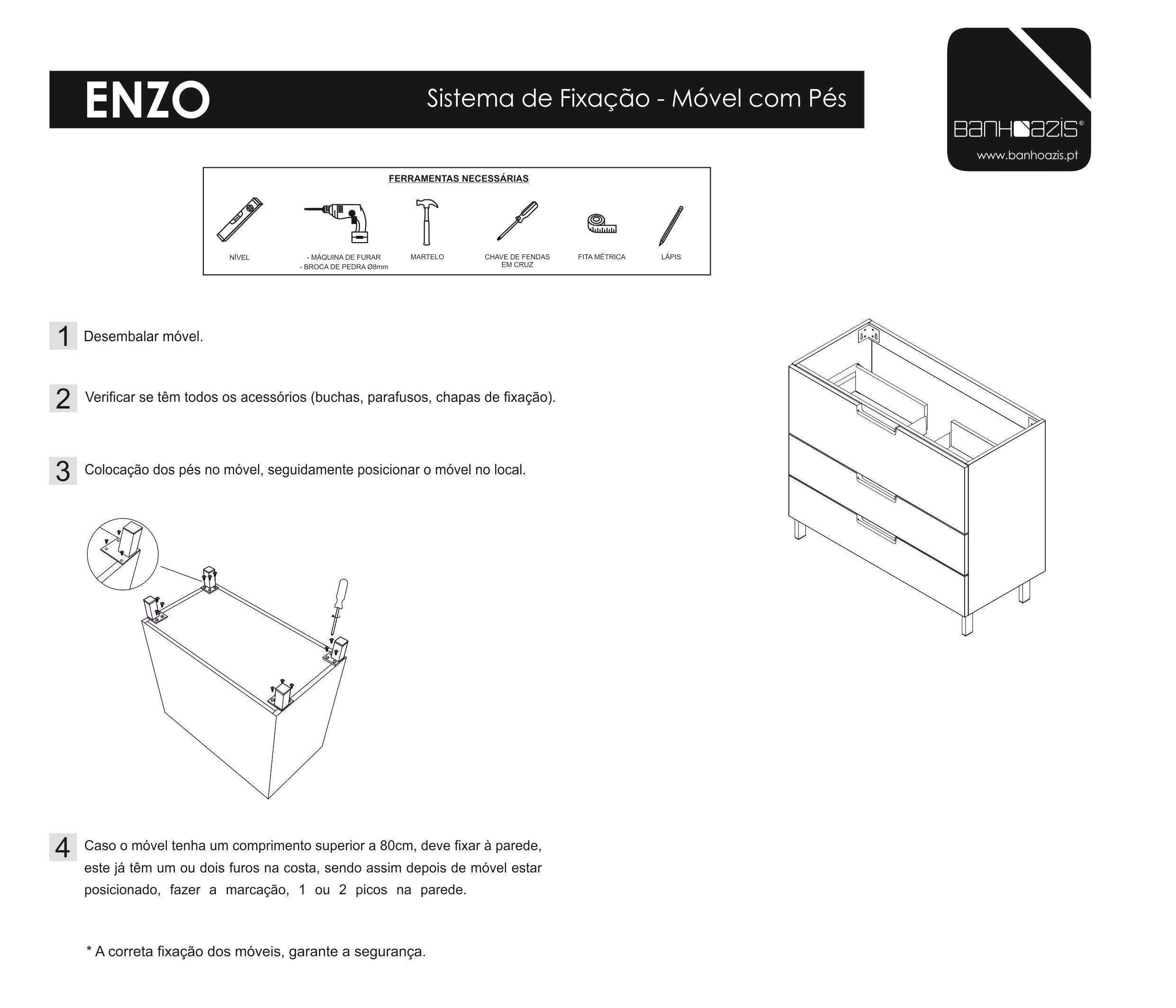 ENZO Sistema de Fixação - Móvel com Pés

BANHOAZIS®
www.banhoazis.pt

FERRAMENTAS NECESSÁRIAS

NÍVEL
- MÁQUINA DE FURAR
- BROCA DE PEDRA Ø8mm
MARTELO
CHAVE DE FENDAS EM CRUZ
FITA MÉTRICA
LÁPIS

1 Desembalar móvel.

2 Verificar se têm todos os acessórios (buchas, parafusos, chapas de fixação).

3 Colocação dos pés no móvel, seguidamente posicionar o móvel no local.

4 Caso o móvel tenha um comprimento superior a 80cm, deve fixar à parede, este já têm um ou dois furos na costa, sendo assim depois de móvel estar posicionado, fazer a marcação, 1 ou 2 picos na parede.

* A correta fixação dos móveis, garante a segurança.