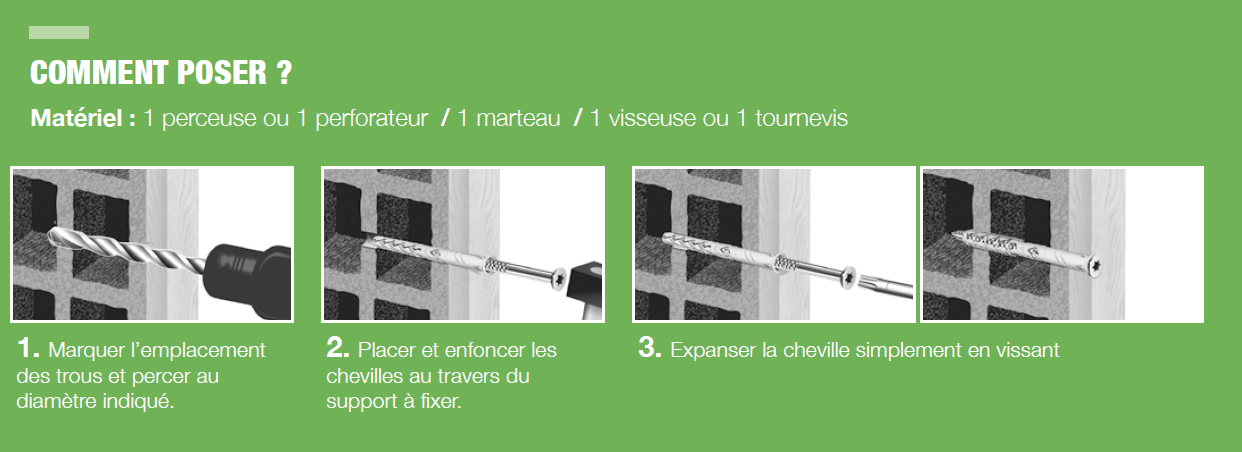 COMMENT POSER ?

Matériel : 1 perceuse ou 1 perforateur / 1 marteau / 1 visseuse ou 1 tournevis

1. Marquer l'emplacement des trous et percer au diamètre indiqué.

2. Placer et enfoncer les chevilles au travers du support à fixer.

3. Expanser la cheville simplement en vissant