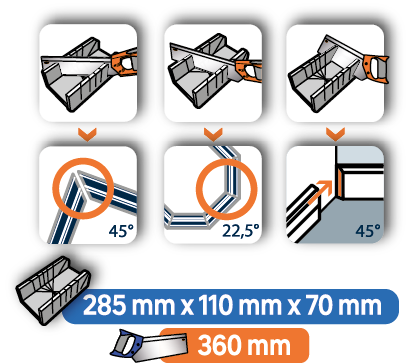 45°

22,5°

45°

285 mm x 110 mm x 70 mm

360 mm