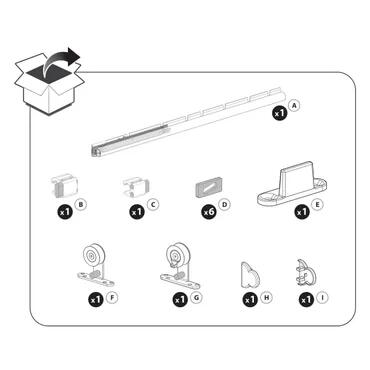 x1 A

x1 B

x1 C

x6 D

x1 E

x1 F

x1 G

x1 H

x1 I