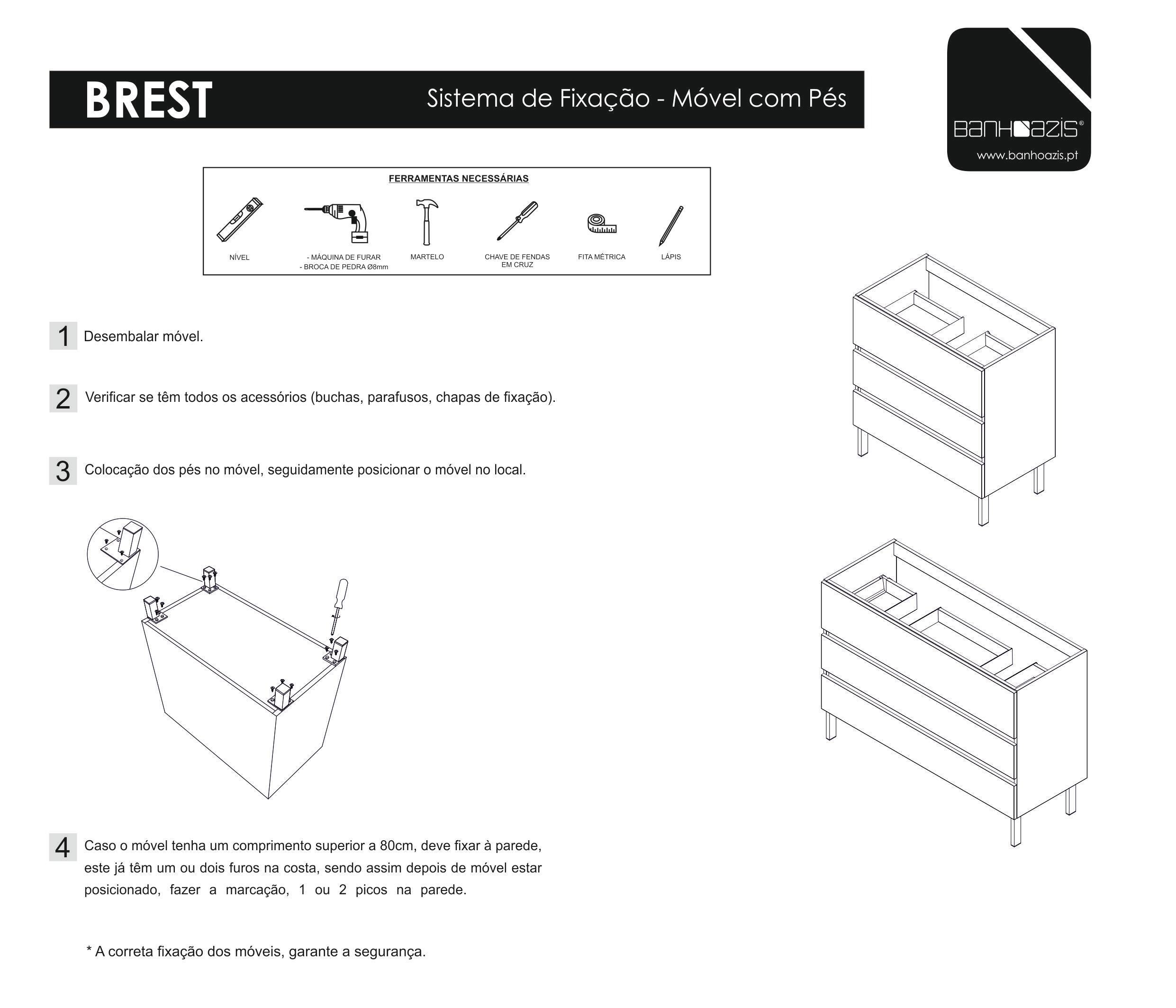 BREST

Sistema de Fixação - Móvel com Pés

BANHOAZIS®
www.banhoazis.pt

FERRAMENTAS NECESSÁRIAS

NÍVEL

- MÁQUINA DE FURAR
- BROCA DE PEDRA Ø8mm

MARTELO

CHAVE DE FENDAS EM CRUZ

FITA MÉTRICA

LÁPIS

1 Desembalar móvel.

2 Verificar se têm todos os acessórios (buchas, parafusos, chapas de fixação).

3 Colocação dos pés no móvel, seguidamente posicionar o móvel no local.

4 Caso o móvel tenha um comprimento superior a 80cm, deve fixar à parede, este já têm um ou dois furos na costa, sendo assim depois de móvel estar posicionado, fazer a marcação, 1 ou 2 picos na parede.

* A correta fixação dos móveis, garante a segurança.