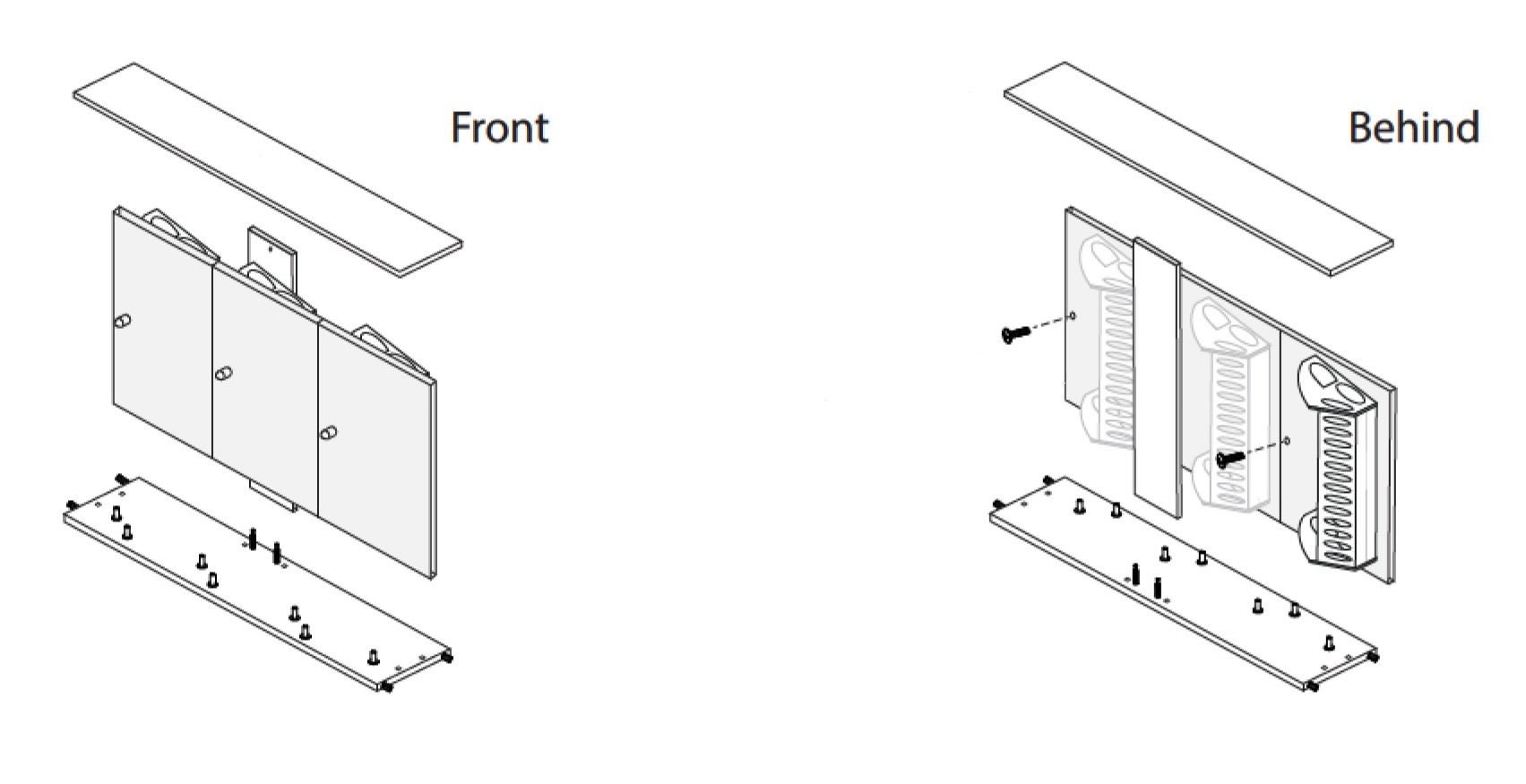 Front

Behind