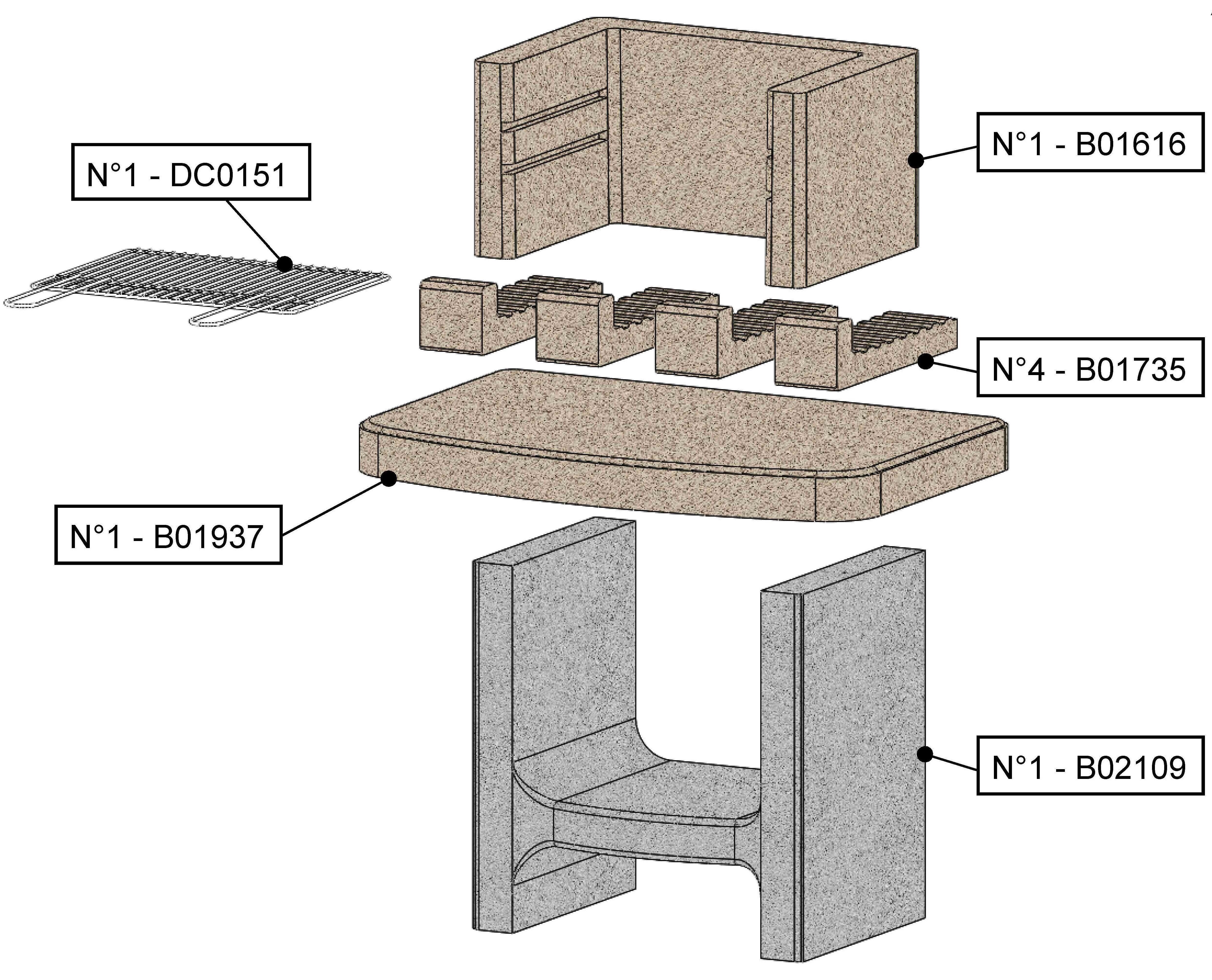 N°1 - B01616

N°1 - DC0151

N°4 - B01735

N°1 - B01937

N°1 - B02109