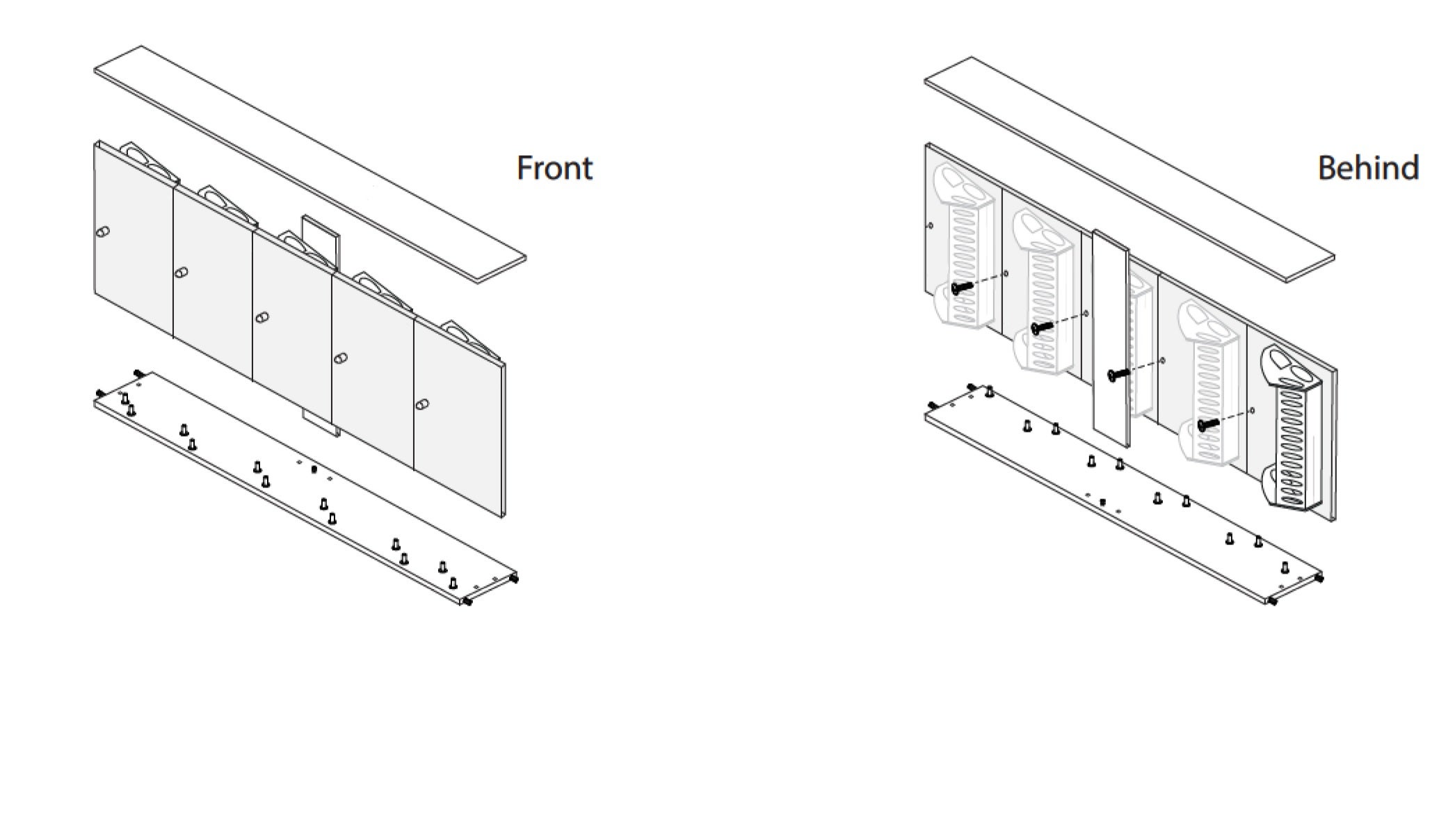 Front

Behind