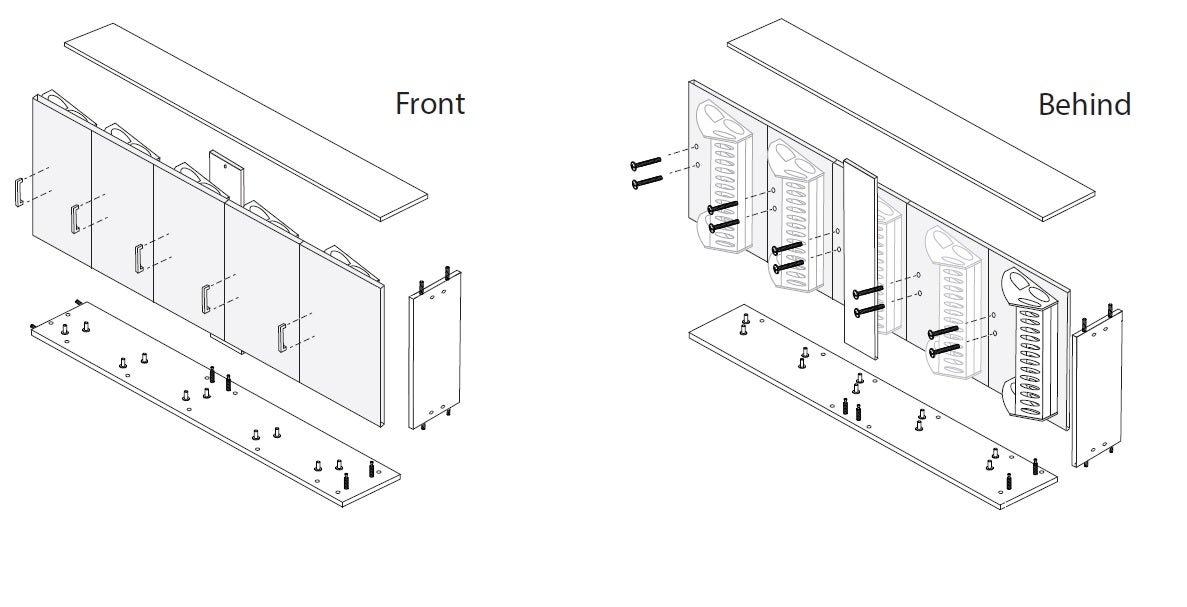 Front

Behind