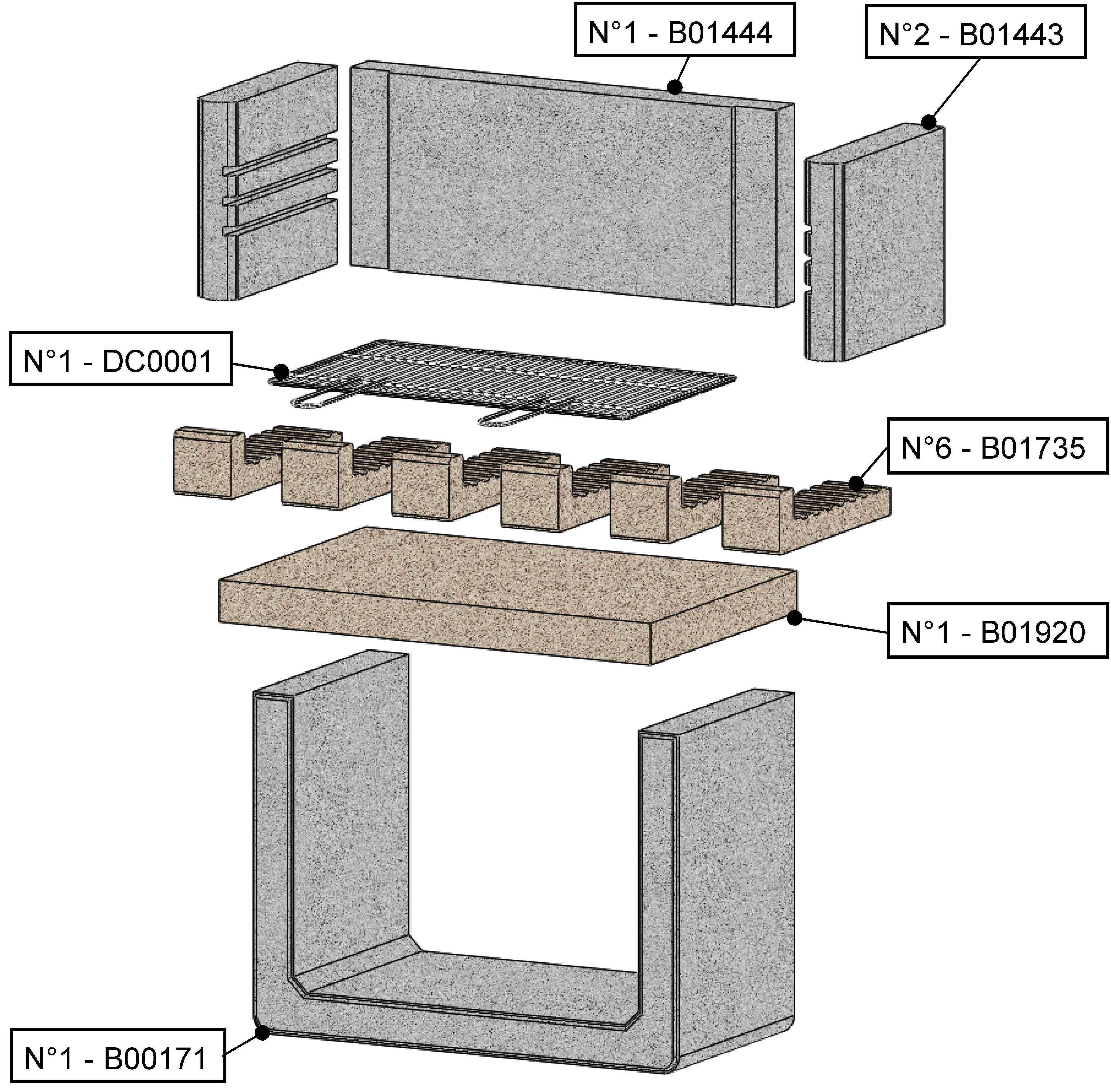 N°1 - B01444

N°2 - B01443

N°1 - DC0001

N°6 - B01735

N°1 - B01920

N°1 - B00171