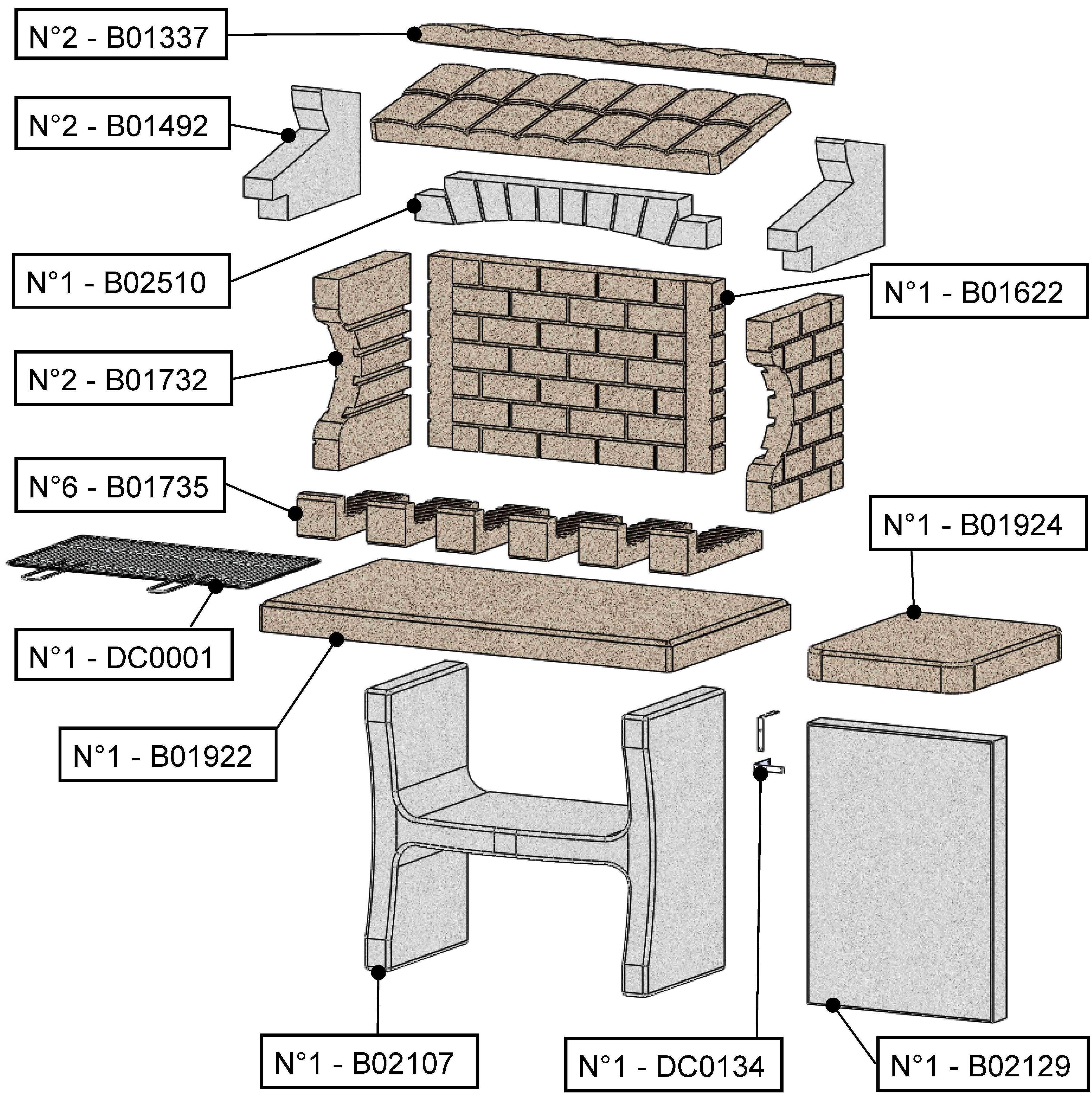 N°2 - B01337

N°2 - B01492

N°1 - B02510

N°1 - B01622

N°2 - B01732

N°6 - B01735

N°1 - B01924

N°1 - DC0001

N°1 - B01922

N°1 - B02107

N°1 - DC0134

N°1 - B02129