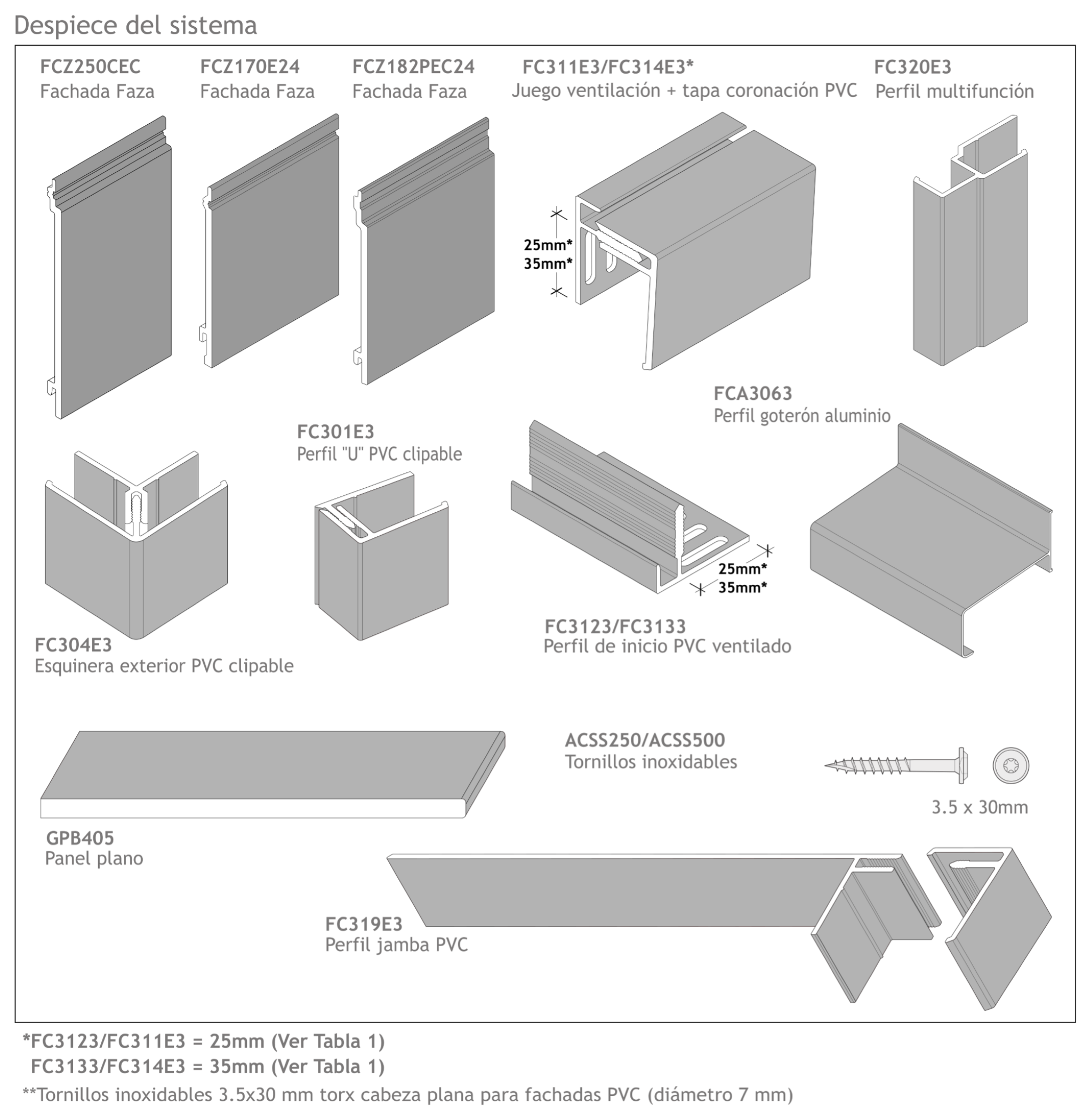 Despiece del sistema

FCZ250CEC
Fachada Faza

FCZ170E24
Fachada Faza

FCZ182PEC24
Fachada Faza

FC311E3/FC314E3*
Juego ventilación + tapa coronación PVC

25mm*
35mm*

FC320E3
Perfil multifunción

FCA3063
Perfil goterón aluminio

FC301E3
Perfil "U" PVC clipable

25mm*
35mm*

FC3123/FC3133
Perfil de inicio PVC ventilado

FC304E3
Esquinera exterior PVC clipable

ACSS250/ACSS500
Tornillos inoxidables

3.5 x 30mm

GPB405
Panel plano

FC319E3
Perfil jamba PVC

*FC3123/FC311E3 = 25mm (Ver Tabla 1)
FC3133/FC314E3 = 35mm (Ver Tabla 1)
**Tornillos inoxidables 3.5x30 mm torx cabeza plana para fachadas PVC (diámetro 7 mm)