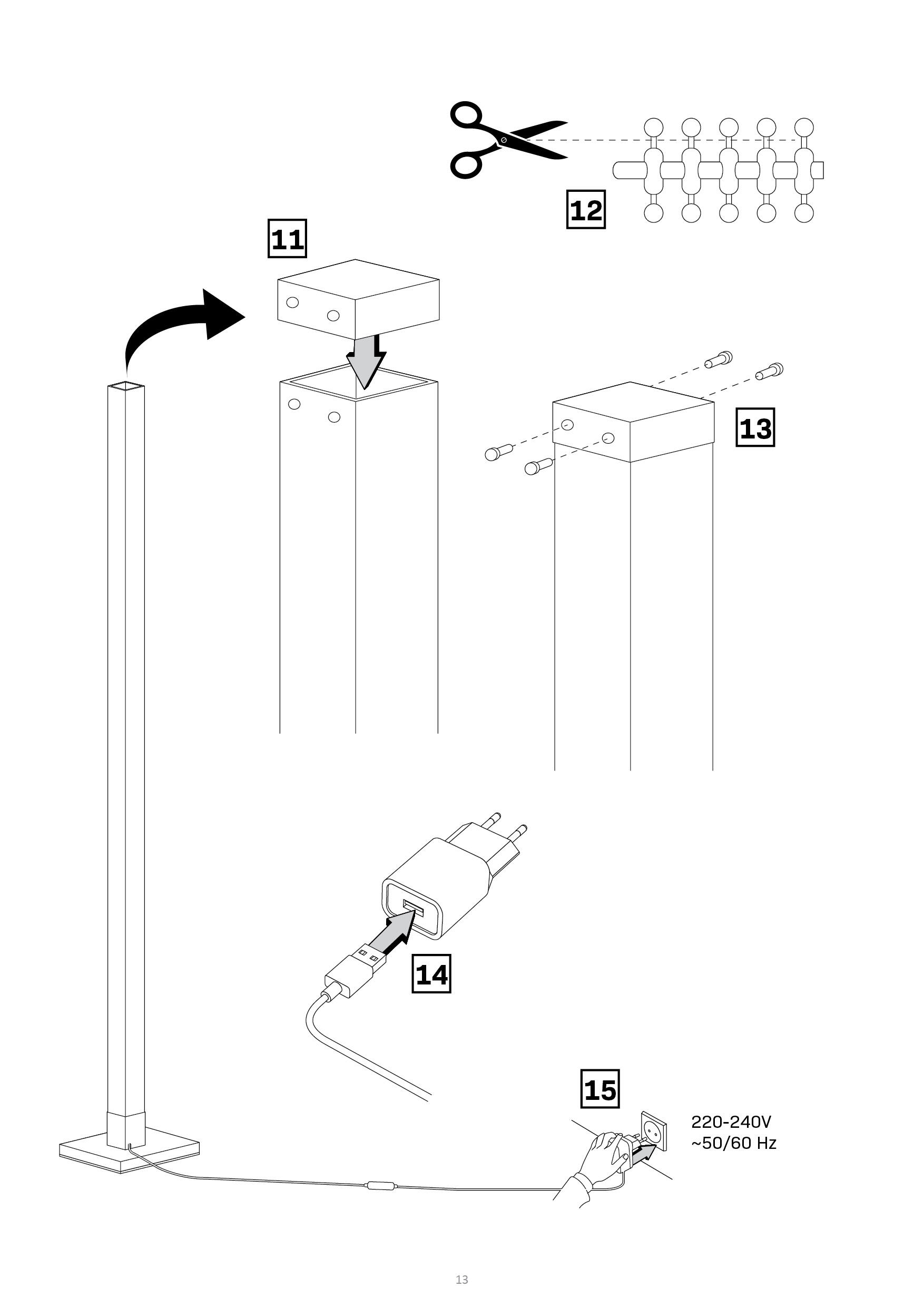 12

11

13

14

15

220-240V
~50/60 Hz

13