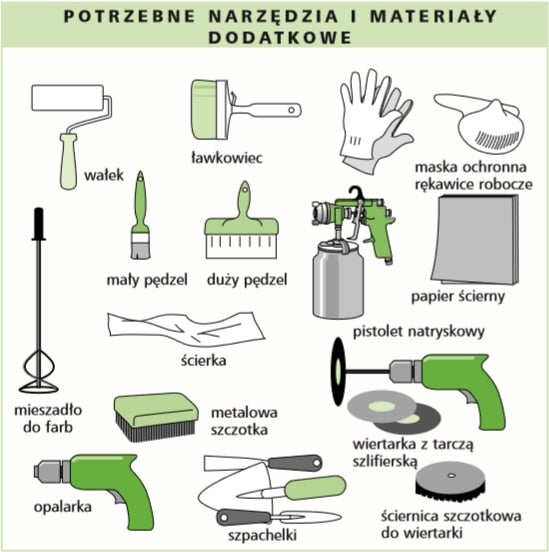 POTRZEBNE NARZĘDZIA I MATERIAŁY DODATKOWE

wałek

ławkowiec

maska ochronna
rękawice robocze

mały pędzel

duży pędzel

papier ścierny

pistolet natryskowy

ścierka

mieszadło do farb

metalowa szczotka

wiertarka z tarczą szlifierską

opalarka

szpachelki

ściernica szczotkowa do wiertarki