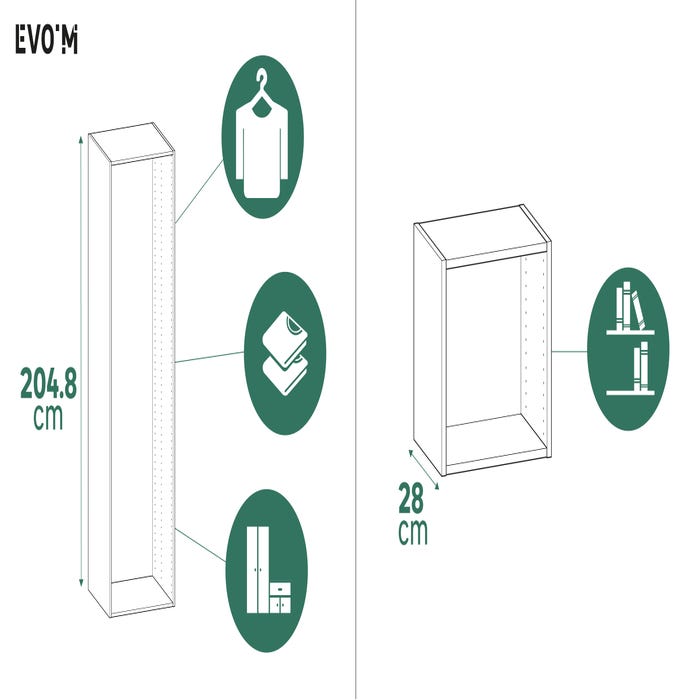 EVO'M

204.8
cm

28
cm