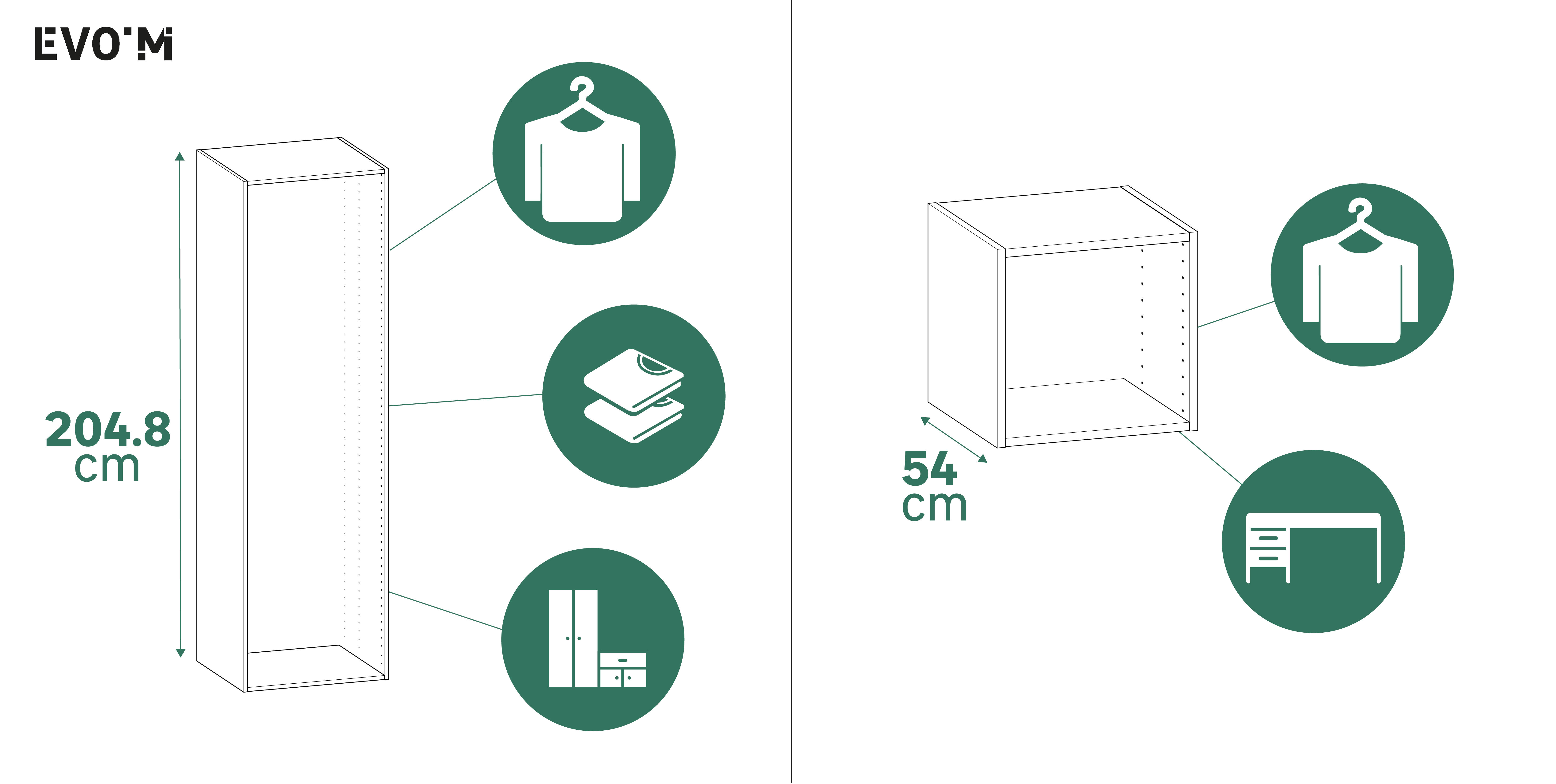 EVO'M

204.8 cm

54 cm