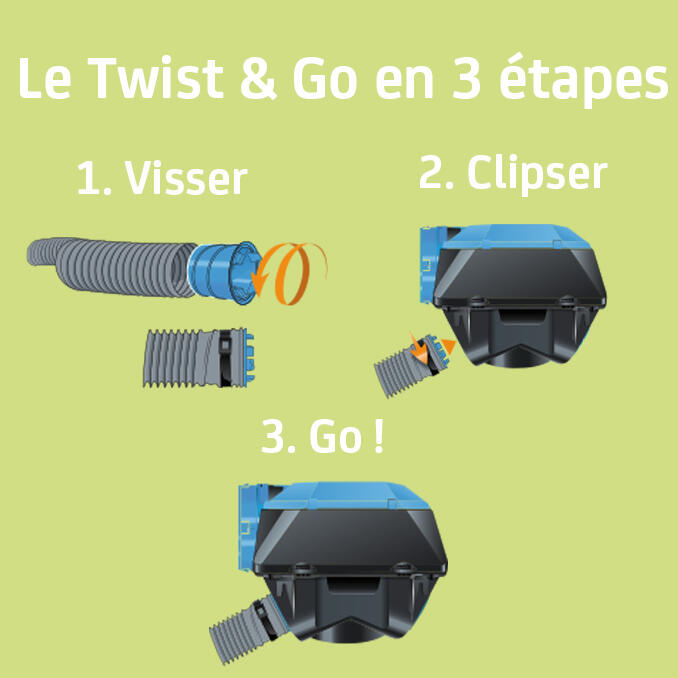 Le Twist & Go en 3 étapes

1. Visser

2. Clipser

3. Go !