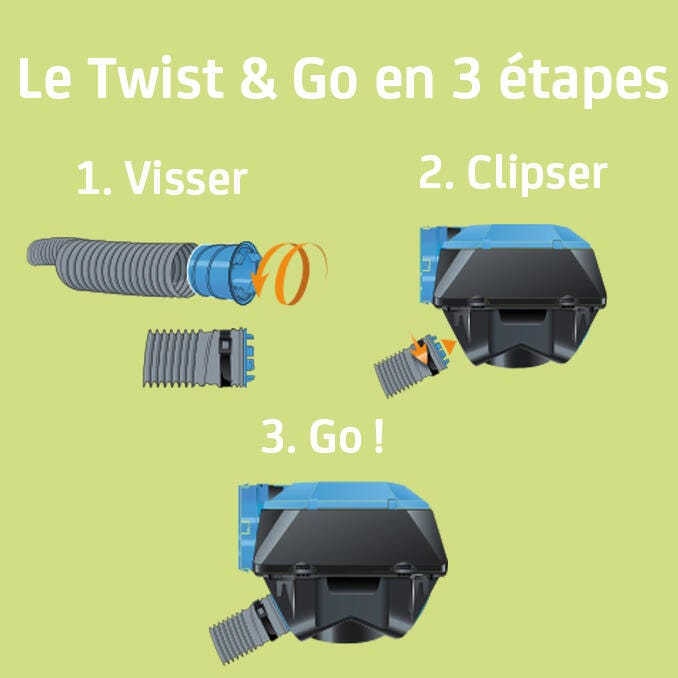 Le Twist & Go en 3 étapes

1. Visser

2. Clipser

3. Go !