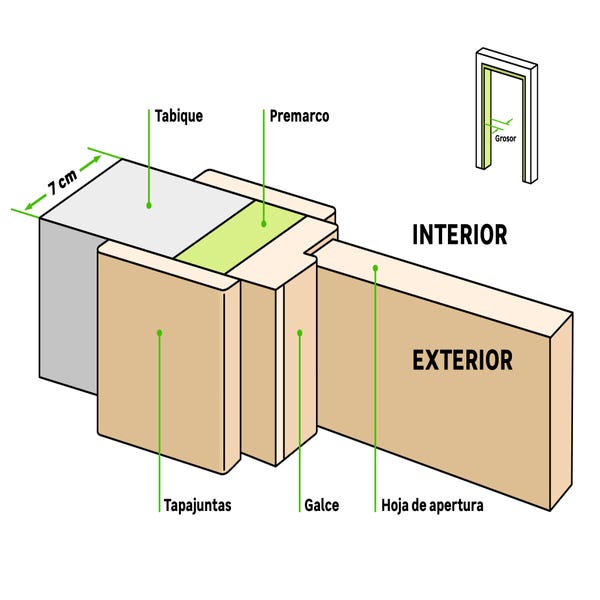 Grosor

Tabique

Premarco

7 cm

INTERIOR

EXTERIOR

Tapajuntas

Galce

Hoja de apertura