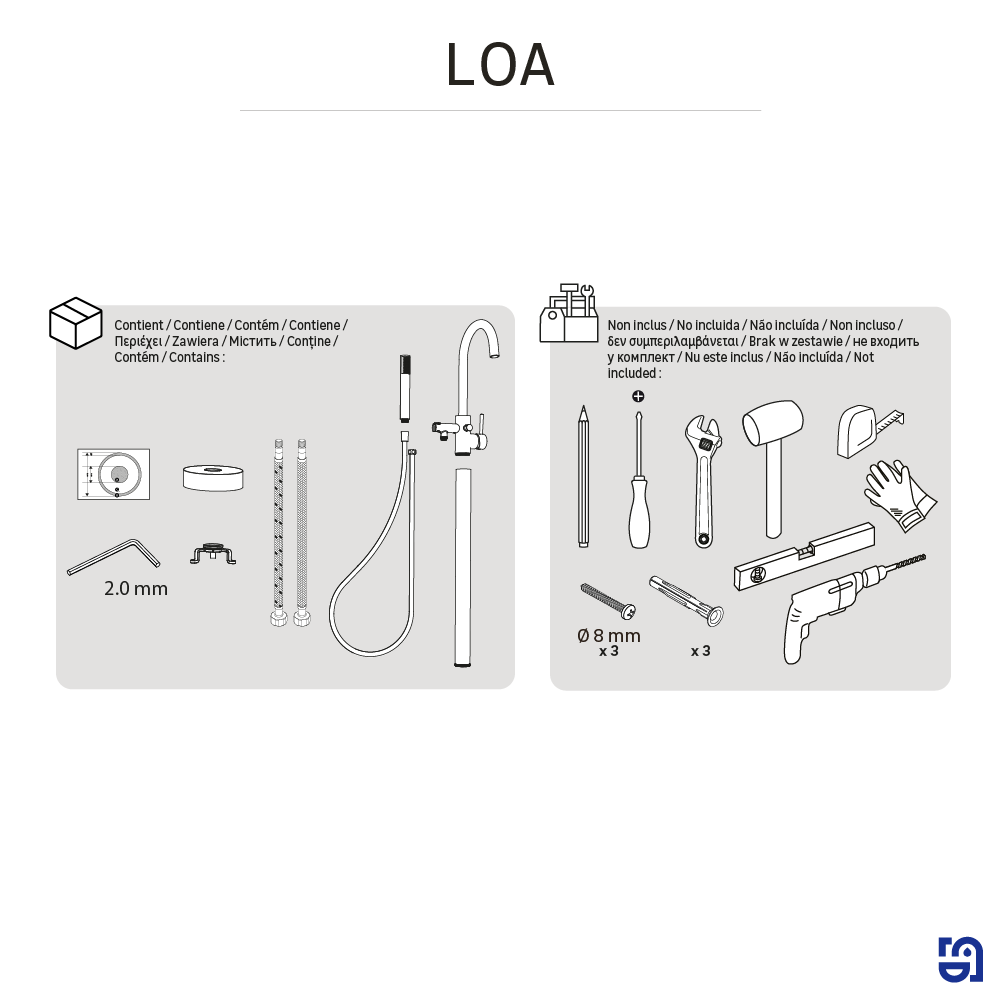 LOA

Contient / Contiene / Contém / Contiene / Περιέχει / Zawiera / Містить / Conține / Contêm / Contains :

2.0 mm

Non inclus / No incluida / Não incluída / Non incluso / δεν συμπεριλαμβάνεται / Brak w zestawie / не входить у комплект / Nu este inclus / Não incluída / Not included :

Ø 8 mm
x 3

x 3