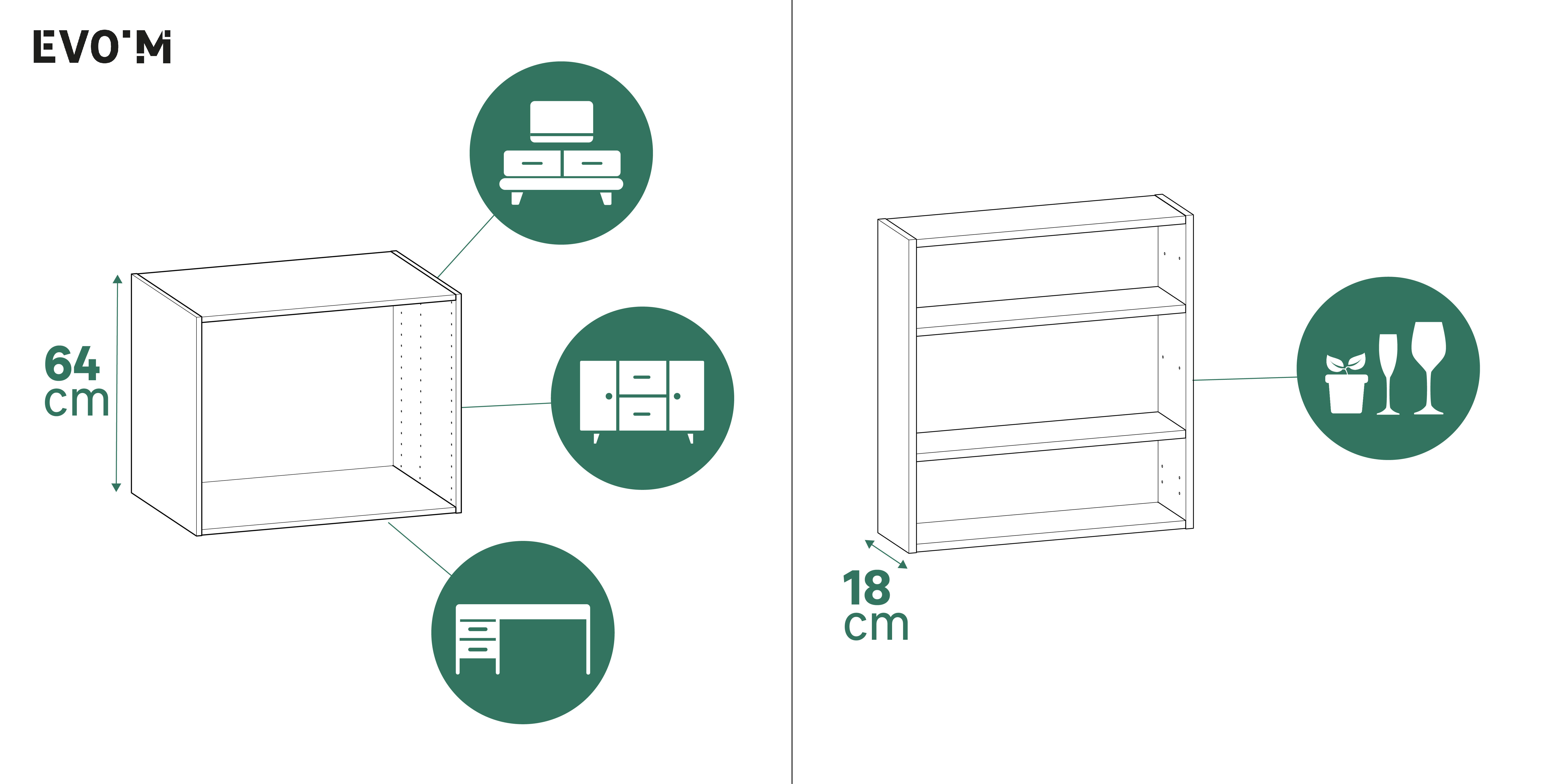 EVO'M

64 cm

18 cm