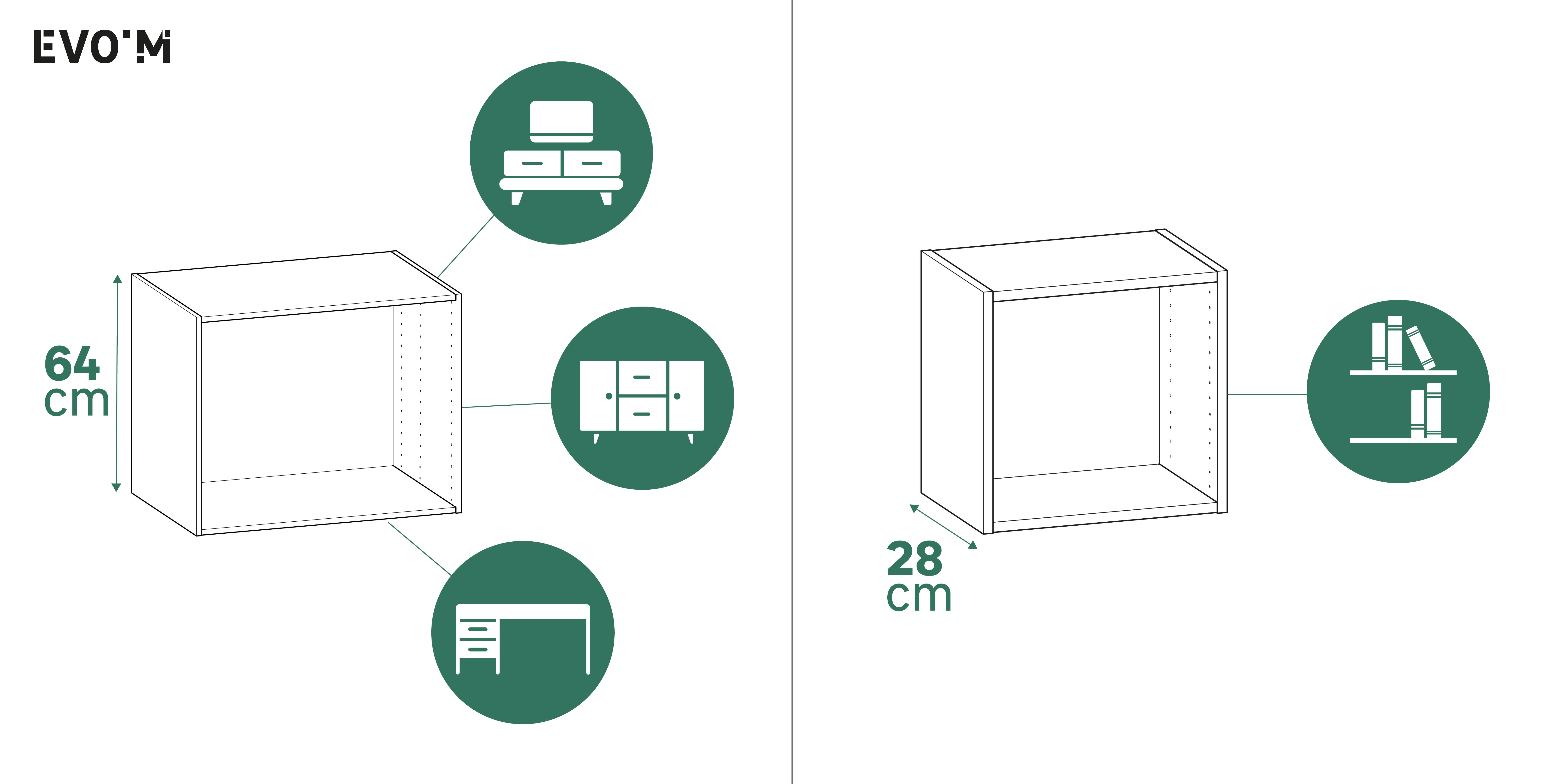 EVO'M

64 cm

28 cm