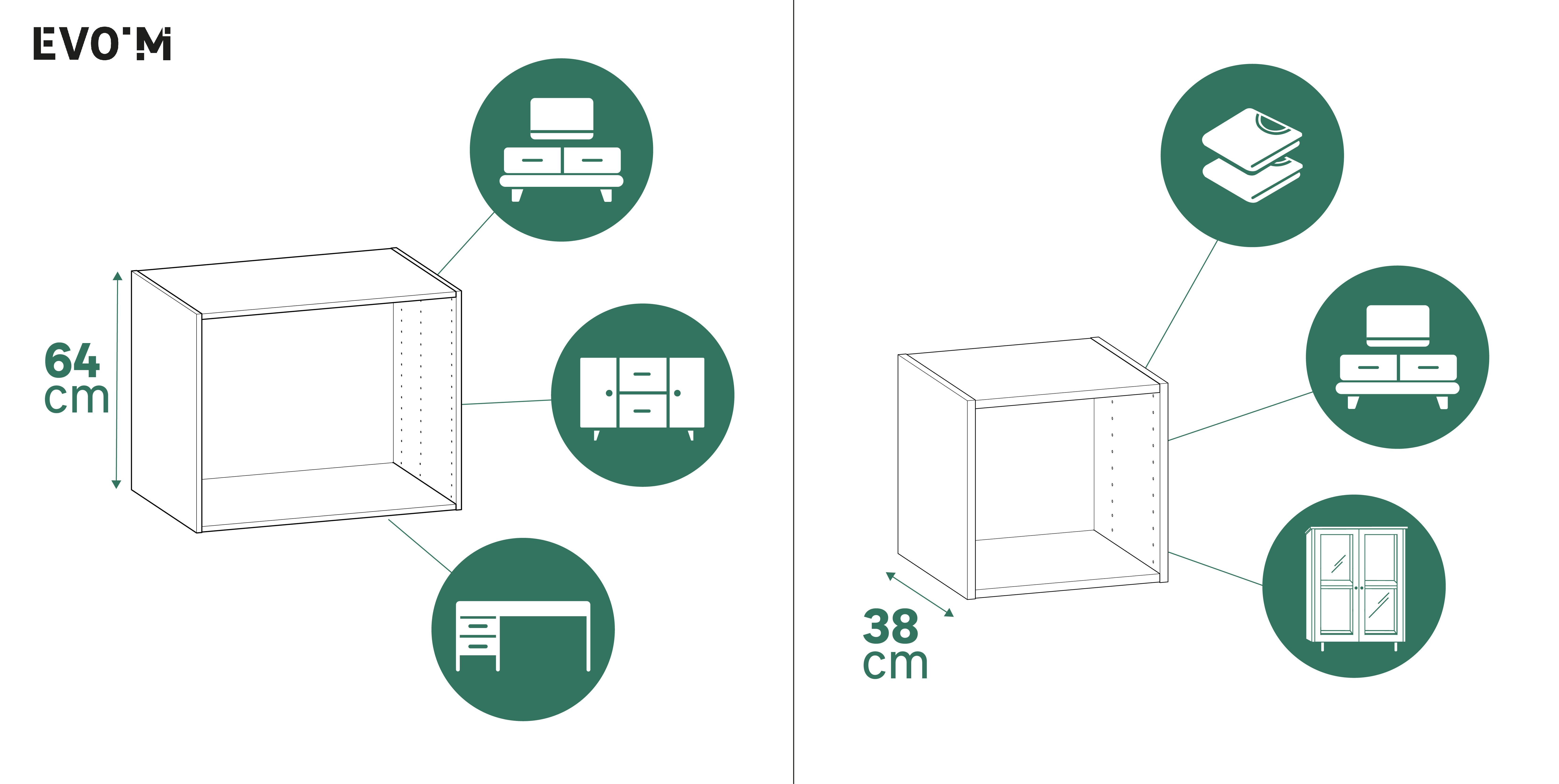 EVO'M

64 cm

38 cm