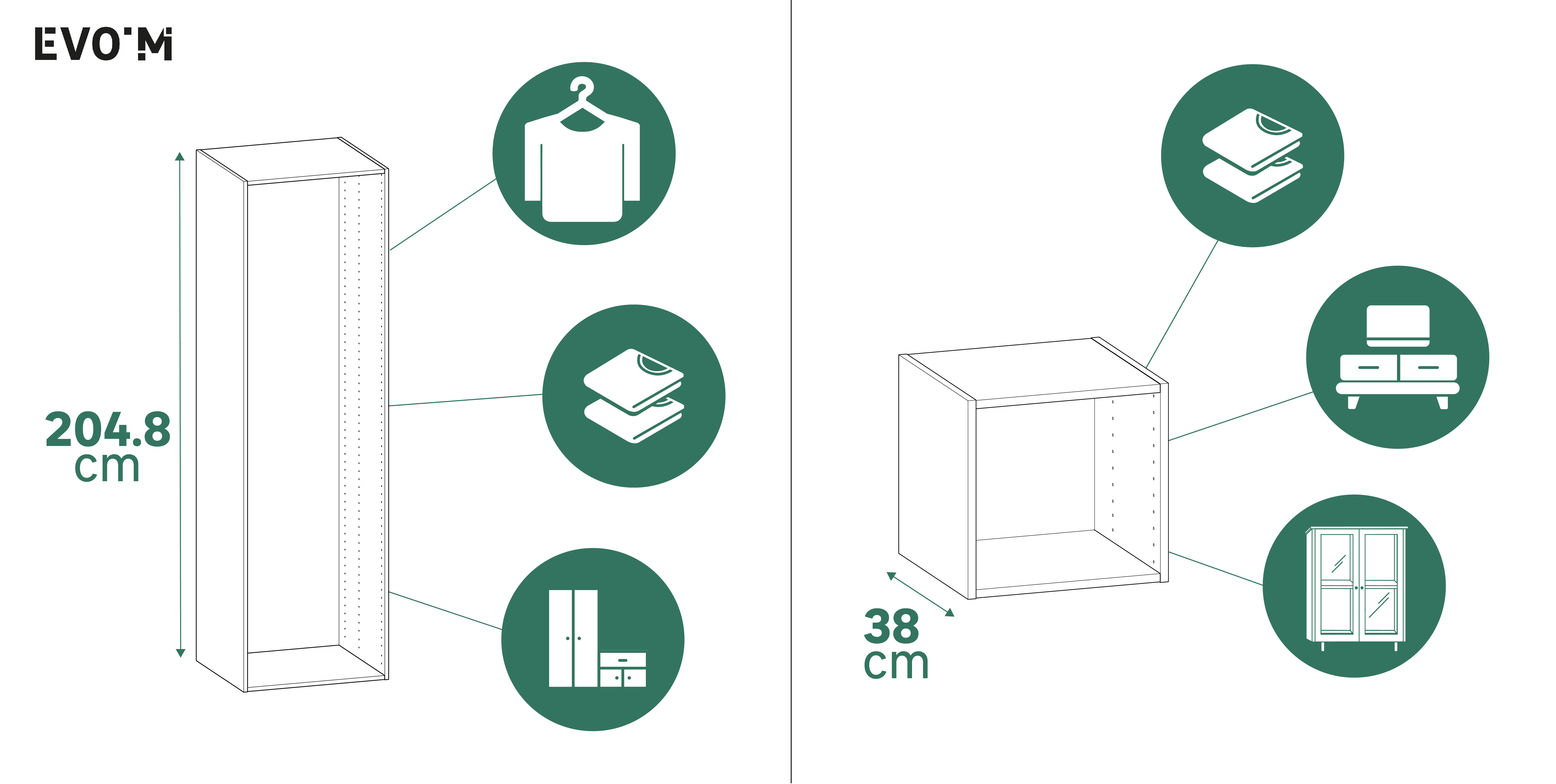 EVO'M

204.8 cm

38 cm