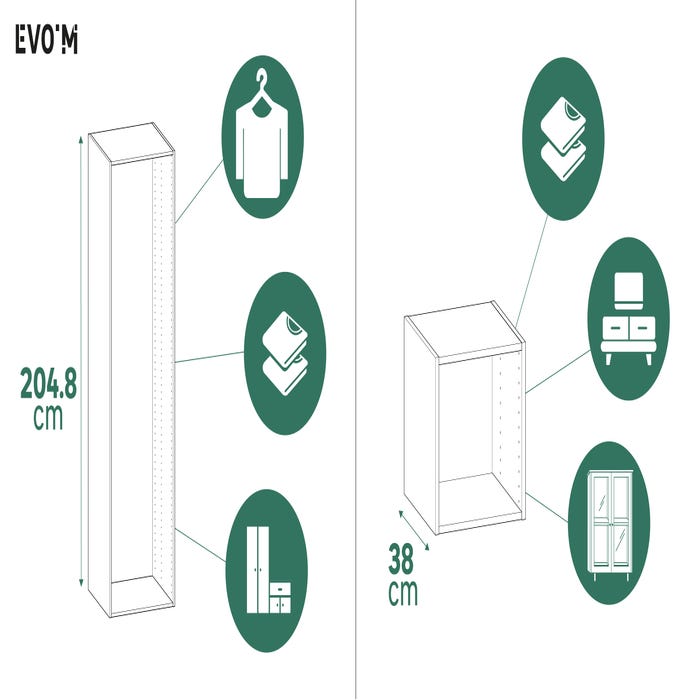 EVO'M

204.8 cm

38 cm