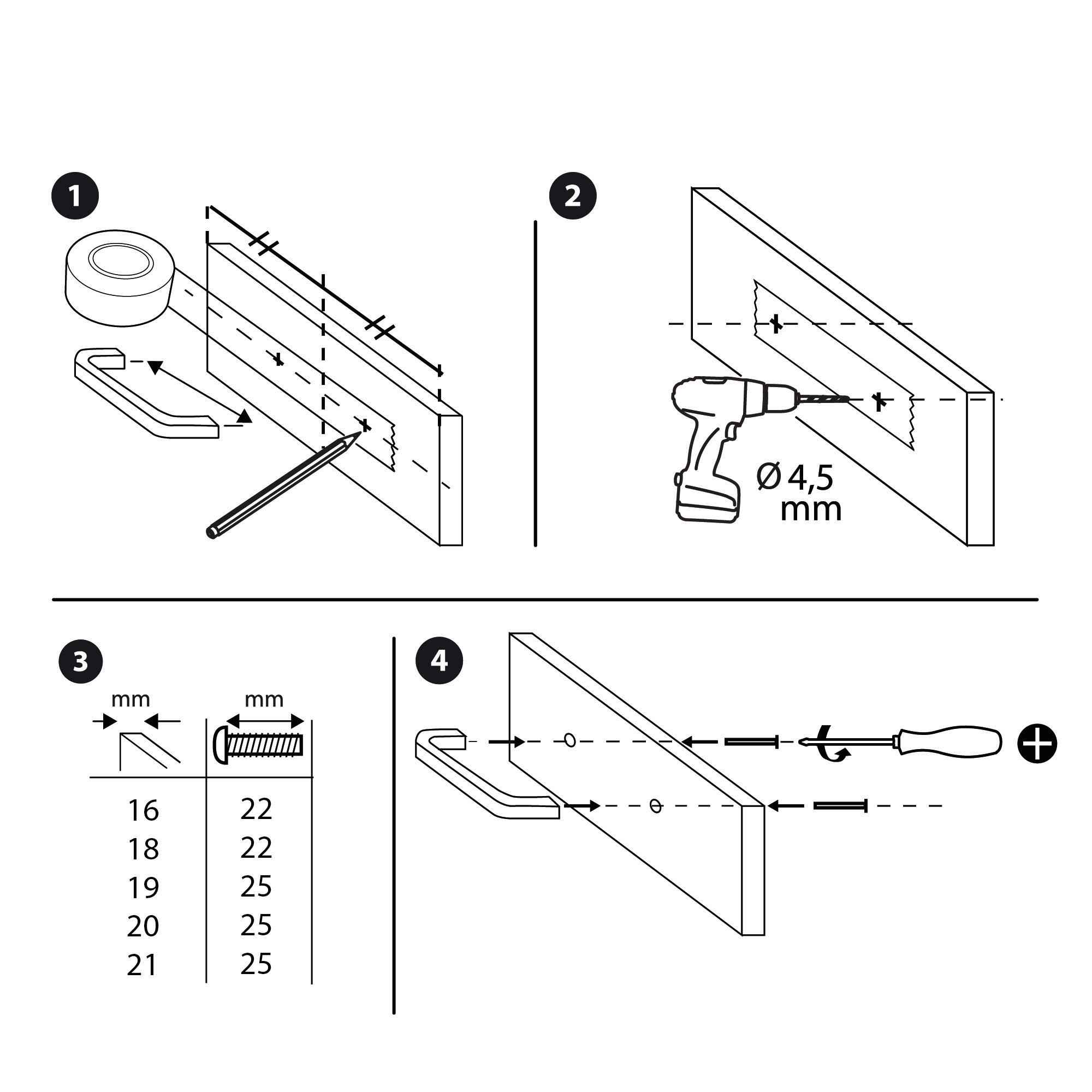 1

2

Ø 4,5 mm

3

| mm | mm |
|---|---|
| 16 | 22 |
| 18 | 22 |
| 19 | 25 |
| 20 | 25 |
| 21 | 25 |

4