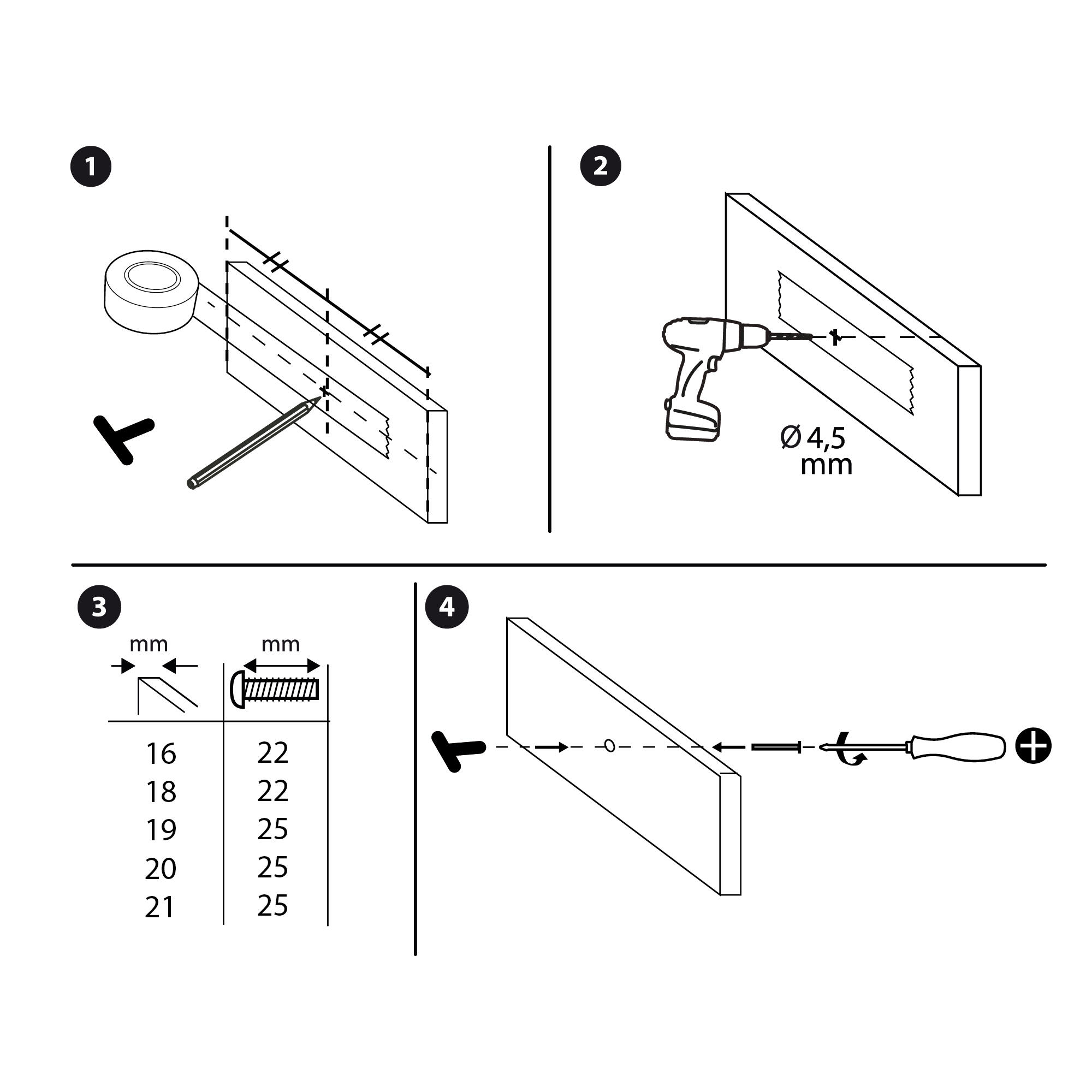 1

2

Ø 4,5 mm

3

| mm | mm |
|---|---|
| 16 | 22 |
| 18 | 22 |
| 19 | 25 |
| 20 | 25 |
| 21 | 25 |

4