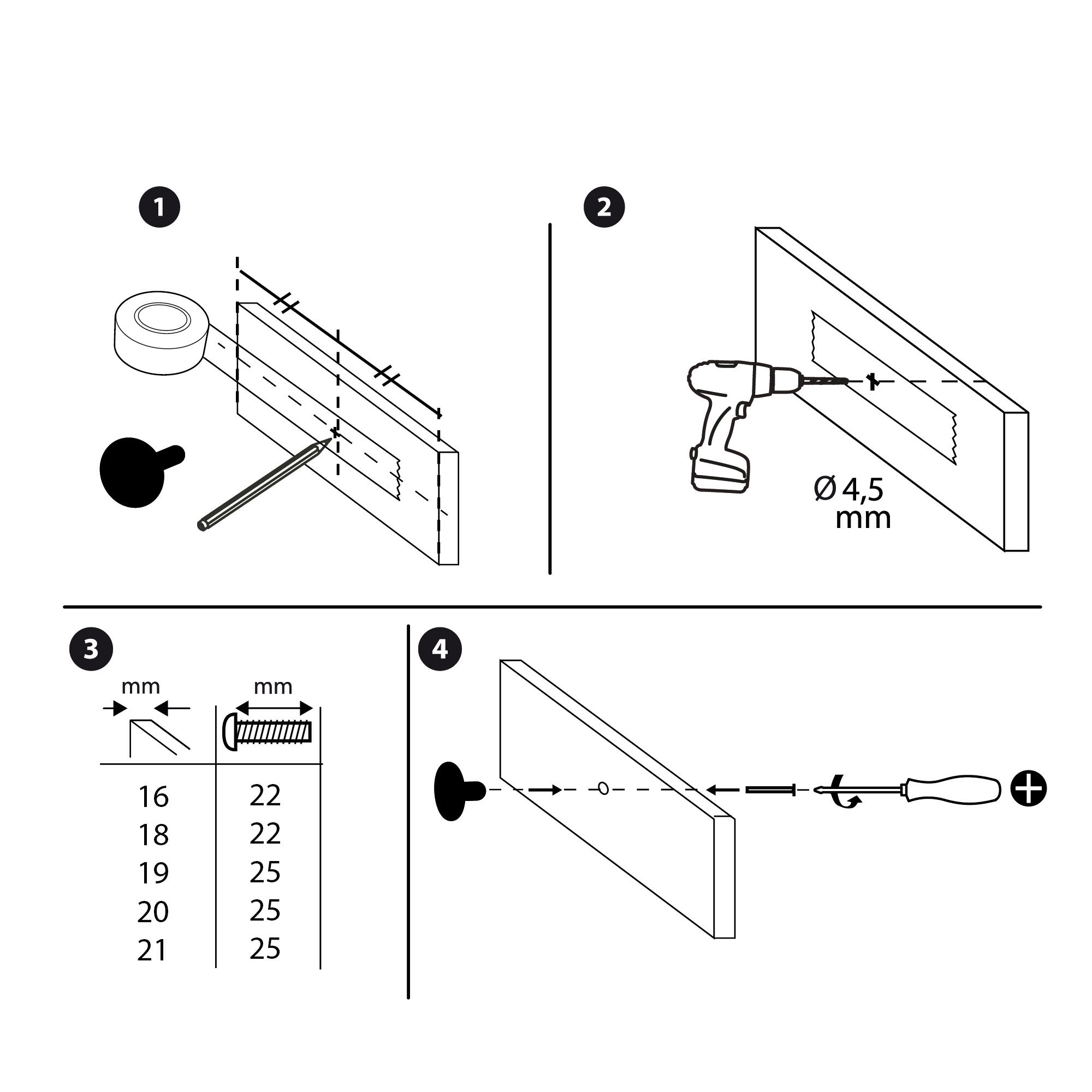 1

2

Ø 4,5 mm

3

| mm | mm |
|---|---|
| 16 | 22 |
| 18 | 22 |
| 19 | 25 |
| 20 | 25 |
| 21 | 25 |

4