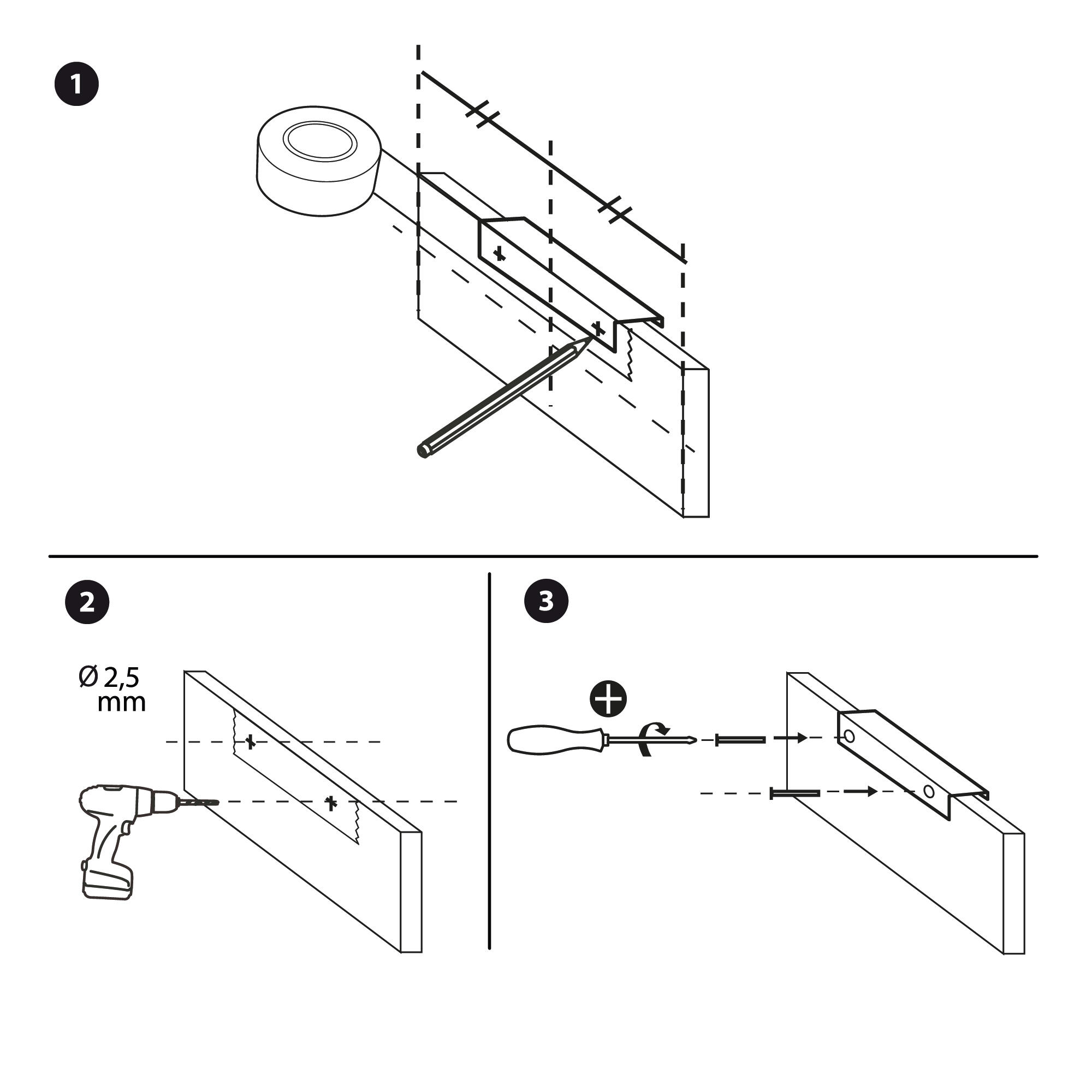 1

2

Ø 2,5 mm

3