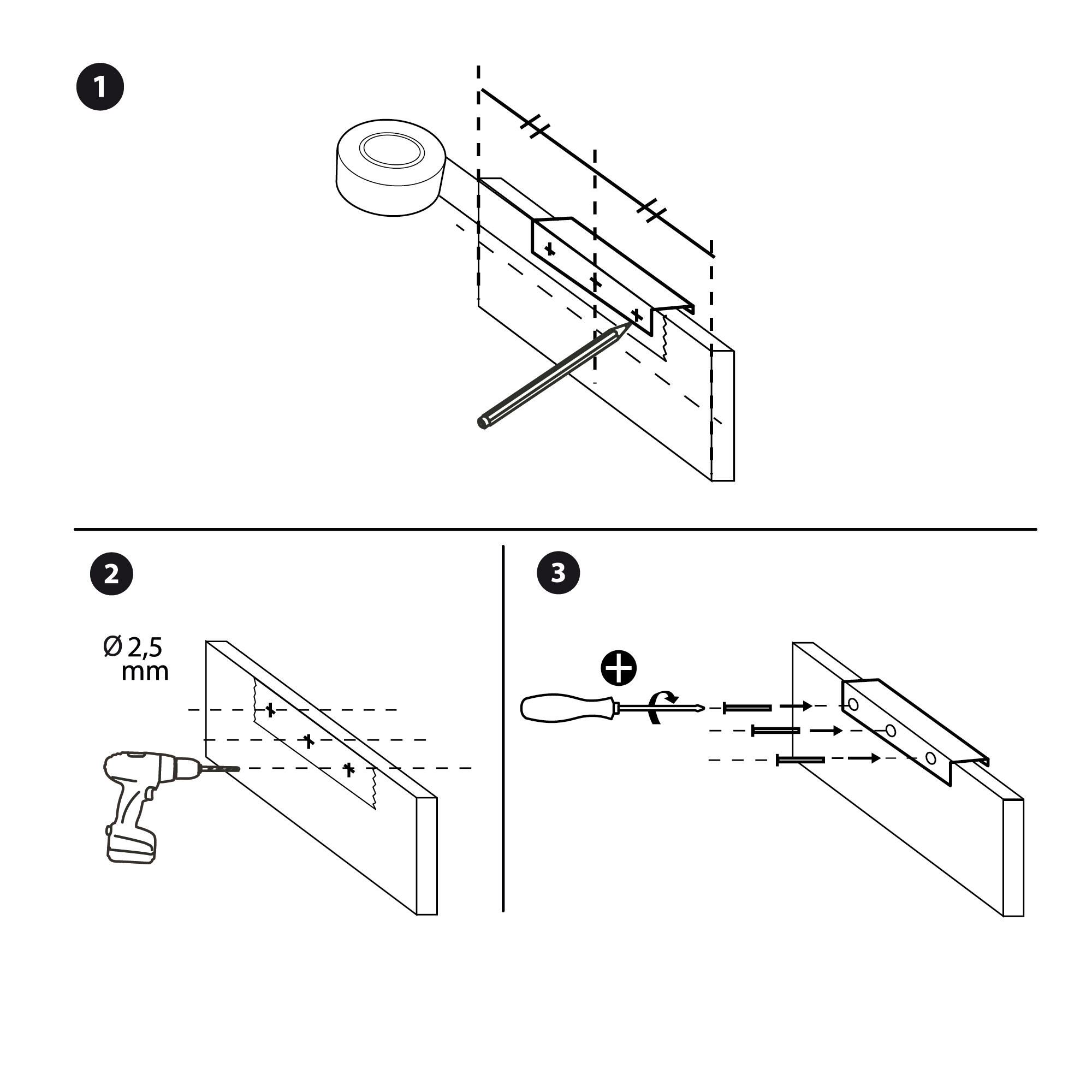 1

2

Ø 2,5 mm

3