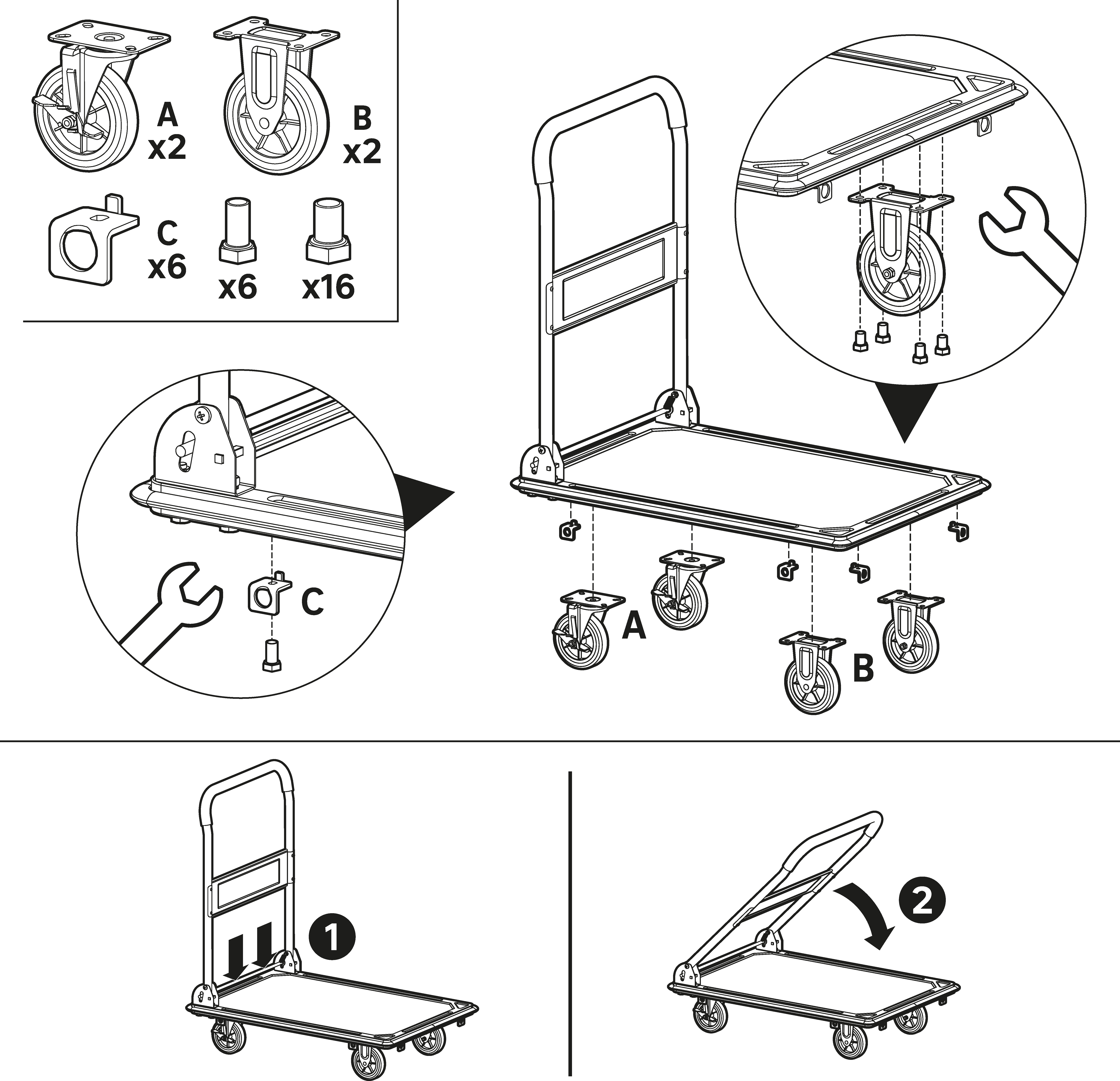 A
x2

B
x2

C
x6

x6

x16

C

A

B

1

2