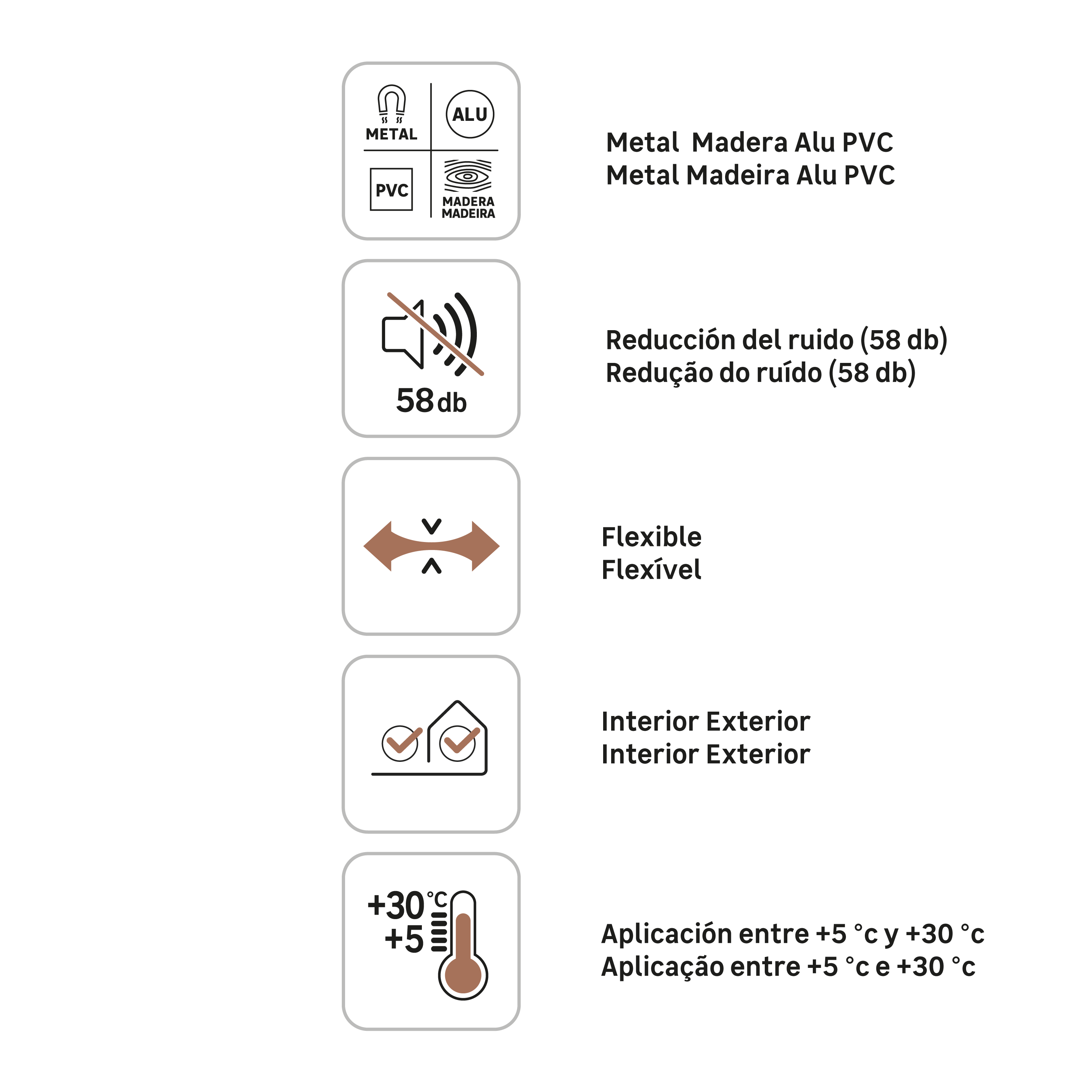 METAL
ALU
PVC
MADERA
MADEIRA

Metal Madera Alu PVC
Metal Madeira Alu PVC

58 db

Reducción del ruido (58 db)
Redução do ruído (58 db)

Flexible
Flexível

Interior Exterior
Interior Exterior

+30 °C
+5

Aplicación entre +5 °c y +30 °c
Aplicação entre +5 °c e +30 °c