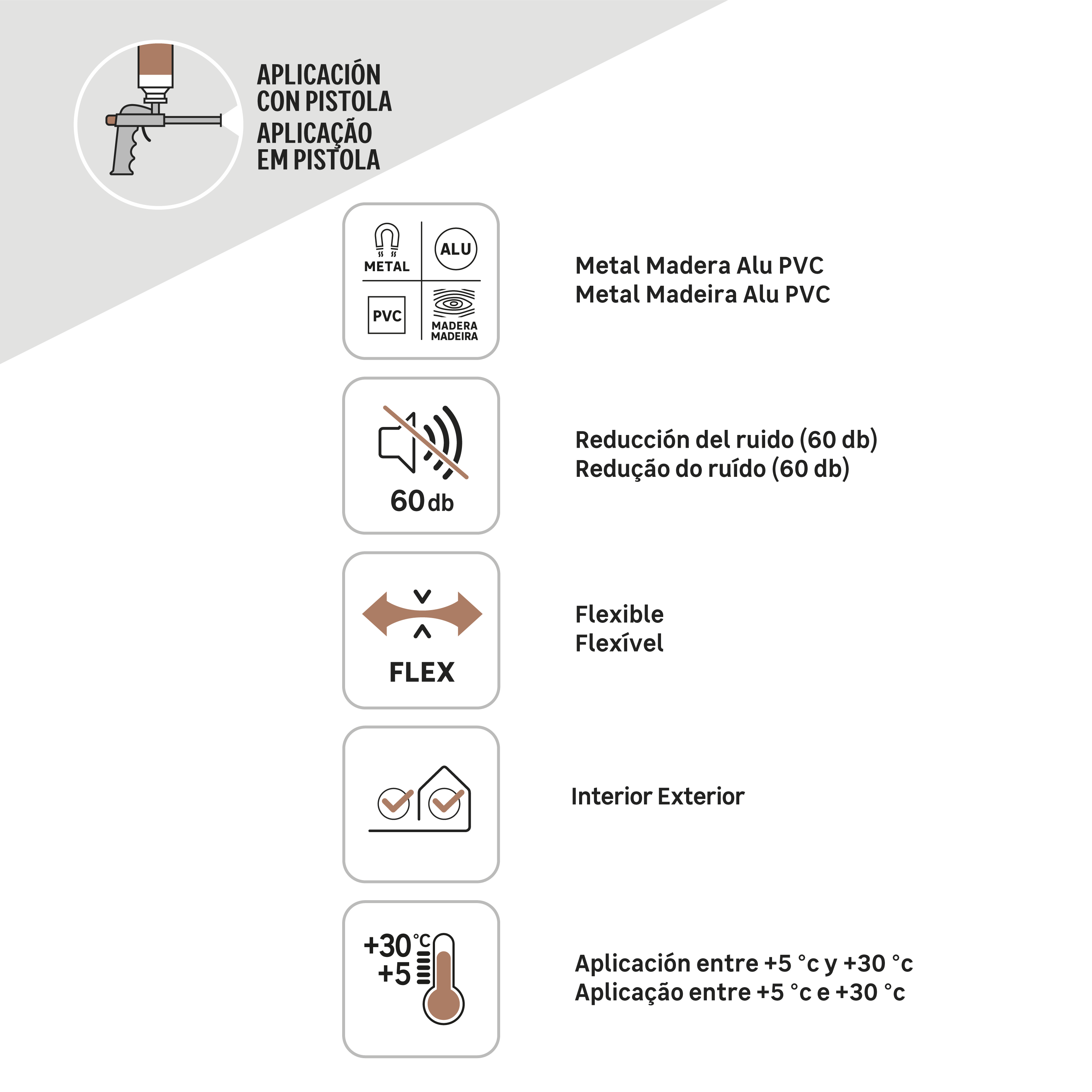 APLICACIÓN CON PISTOLA
APLICAÇÃO EM PISTOLA

METAL
ALU
PVC
MADERA
MADEIRA

Metal Madera Alu PVC
Metal Madeira Alu PVC

60 db

Reducción del ruido (60 db)
Redução do ruído (60 db)

FLEX

Flexible
Flexível

Interior Exterior

+30 °C
+5

Aplicación entre +5 °c y +30 °c
Aplicação entre +5 °c e +30 °c