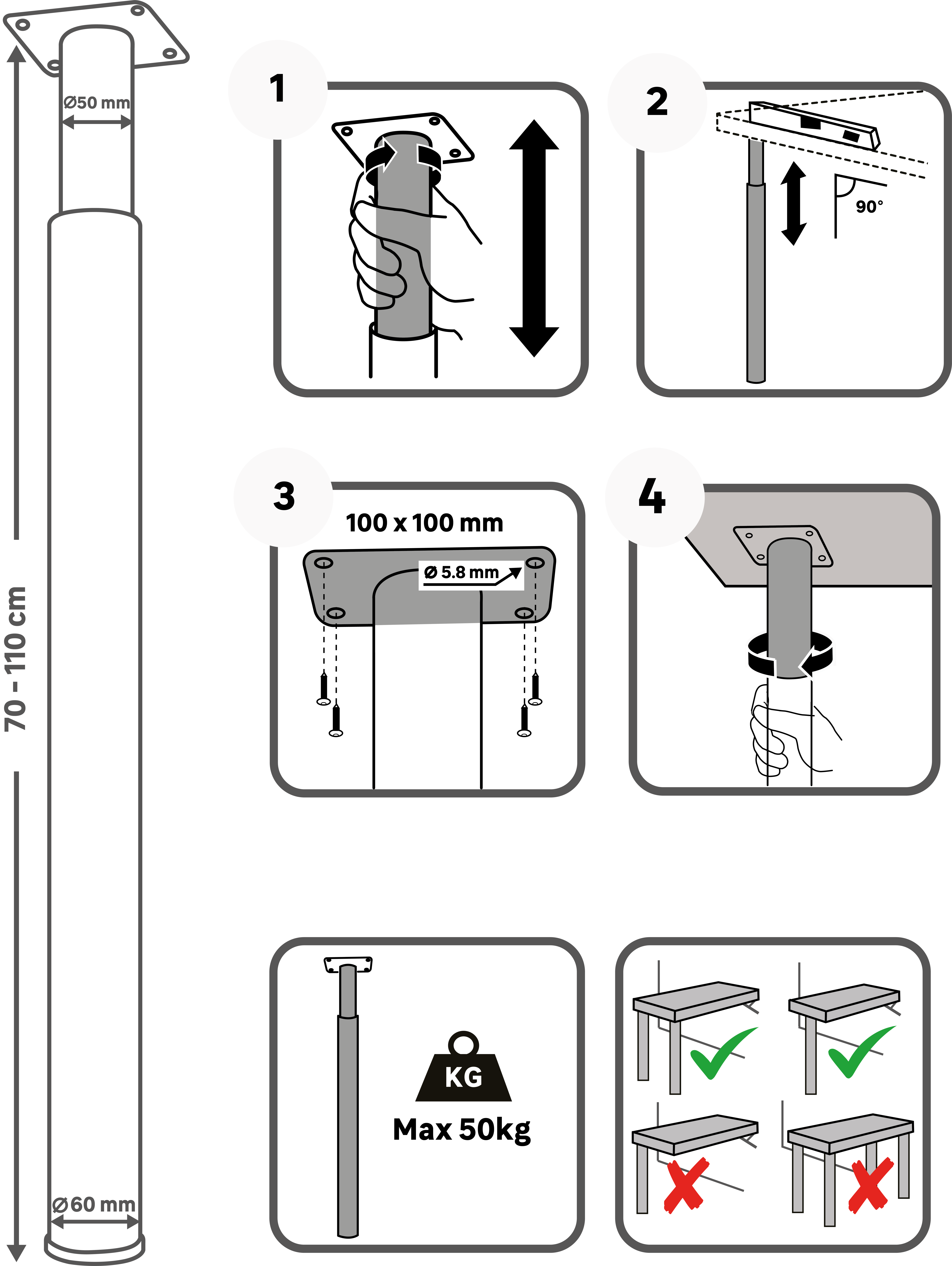 Ø50 mm

70 - 110 cm

Ø60 mm

1

2

90°

3

100 x 100 mm

Ø 5.8 mm

4

KG

Max 50kg