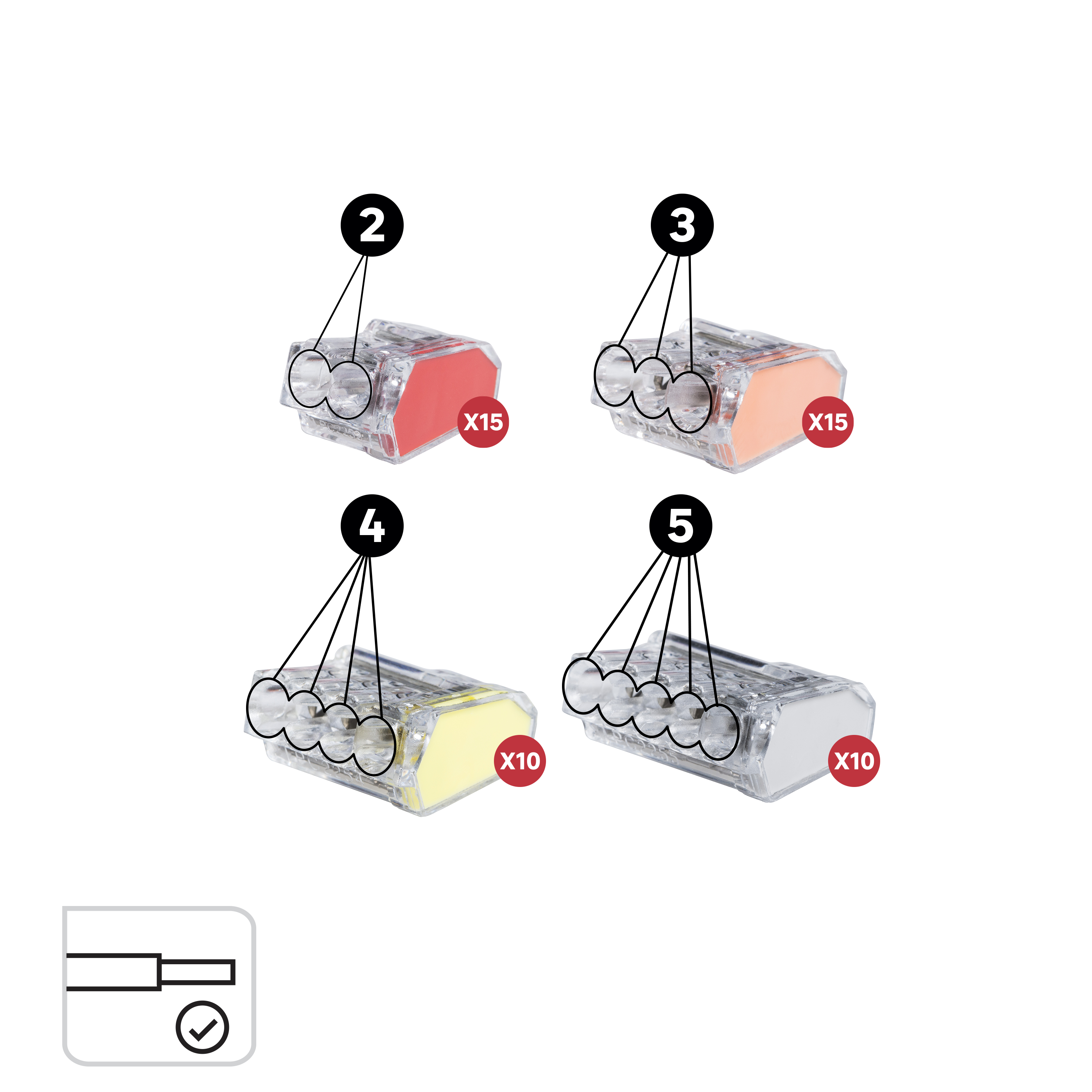 2

X15

3

X15

4

X10

5

X10