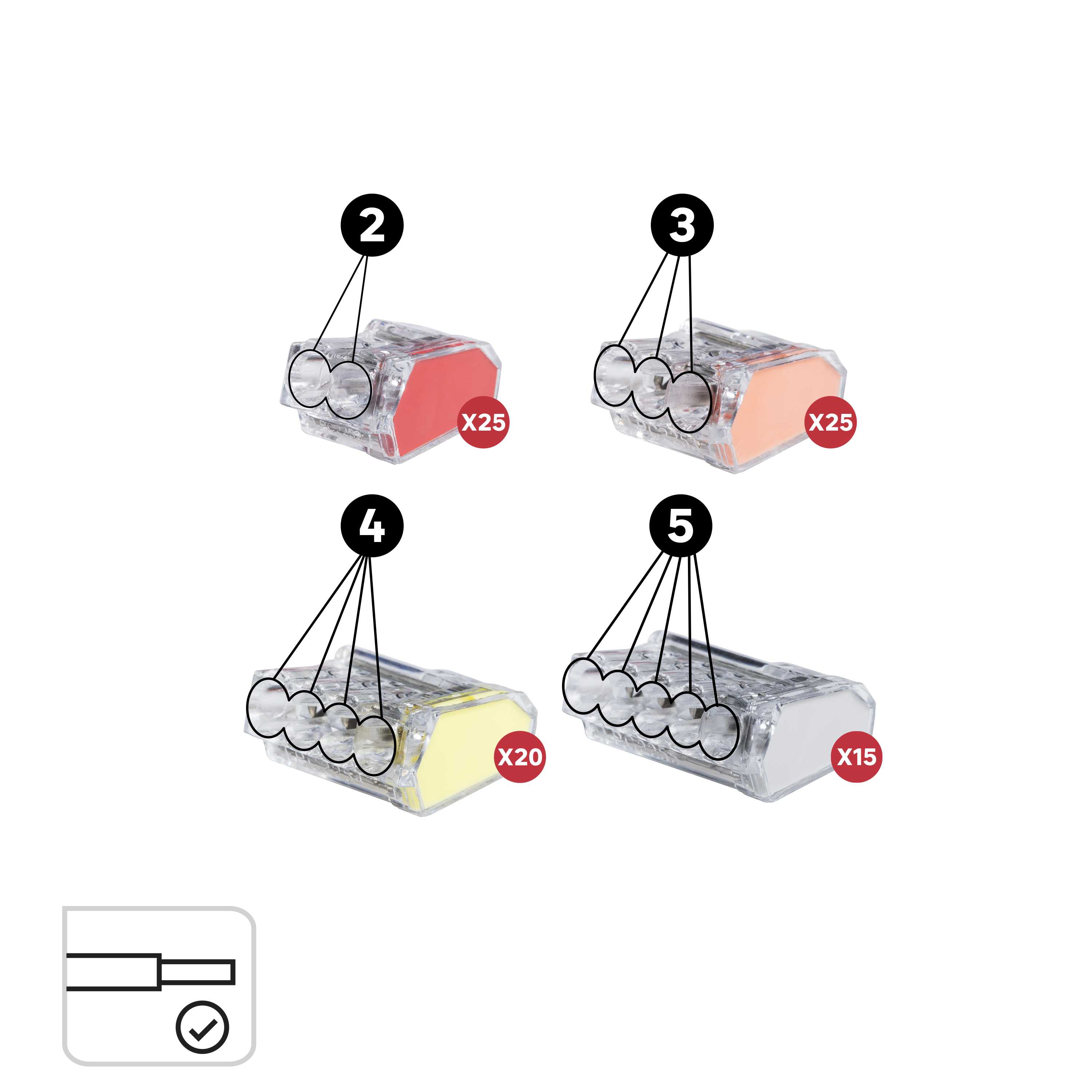 2

X25

3

X25

4

X20

5

X15