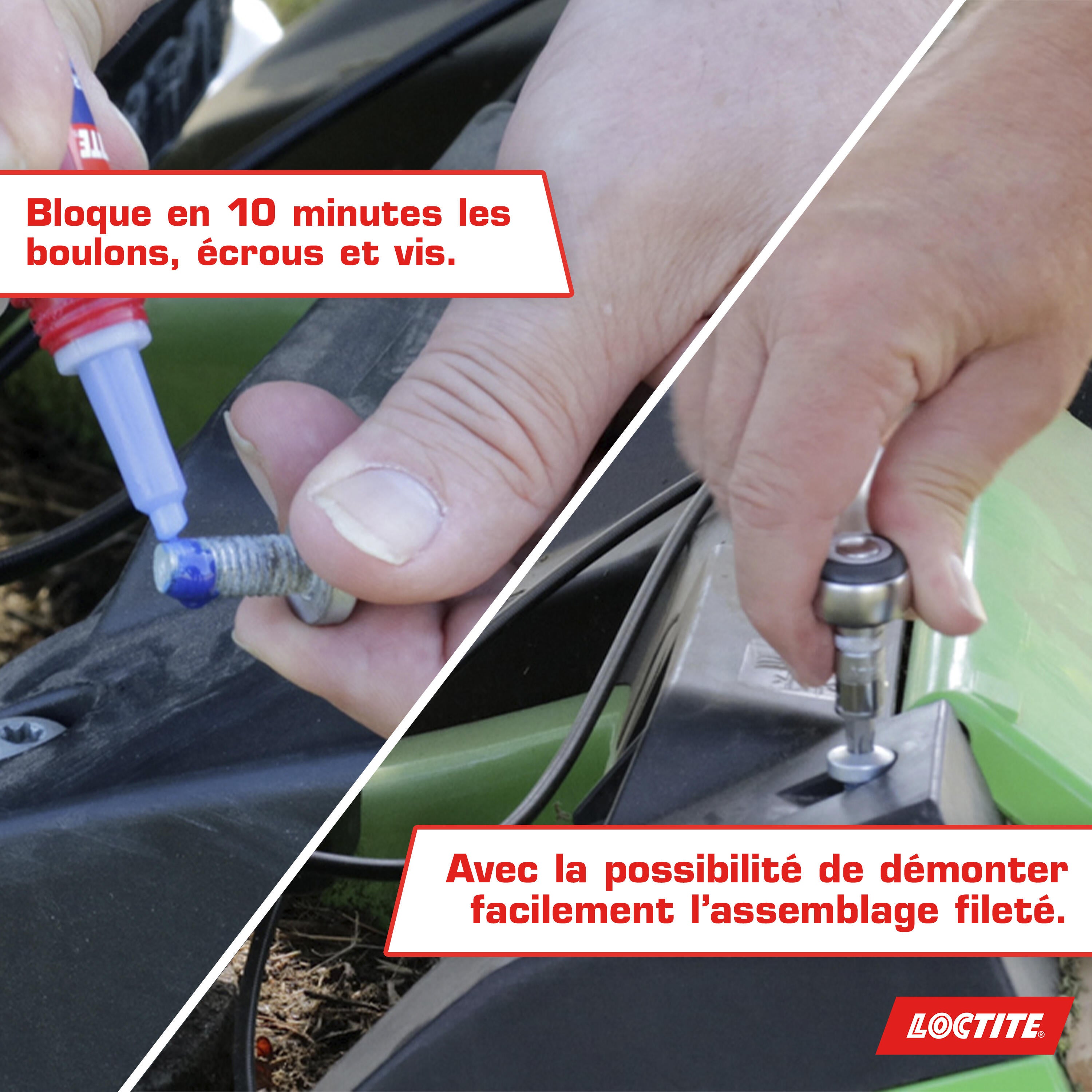 Bloque en 10 minutes les boulons, écrous et vis.

Avec la possibilité de démonter facilement l'assemblage fileté.

LOCTITE®