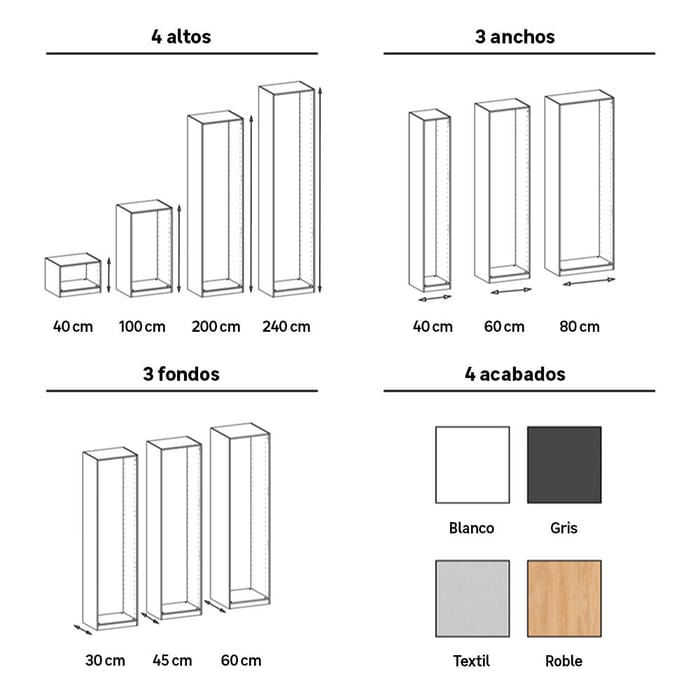 4 altos

40 cm 100 cm 200 cm 240 cm

3 anchos

40 cm 60 cm 80 cm

3 fondos

30 cm 45 cm 60 cm

4 acabados

Blanco Gris

Textil Roble