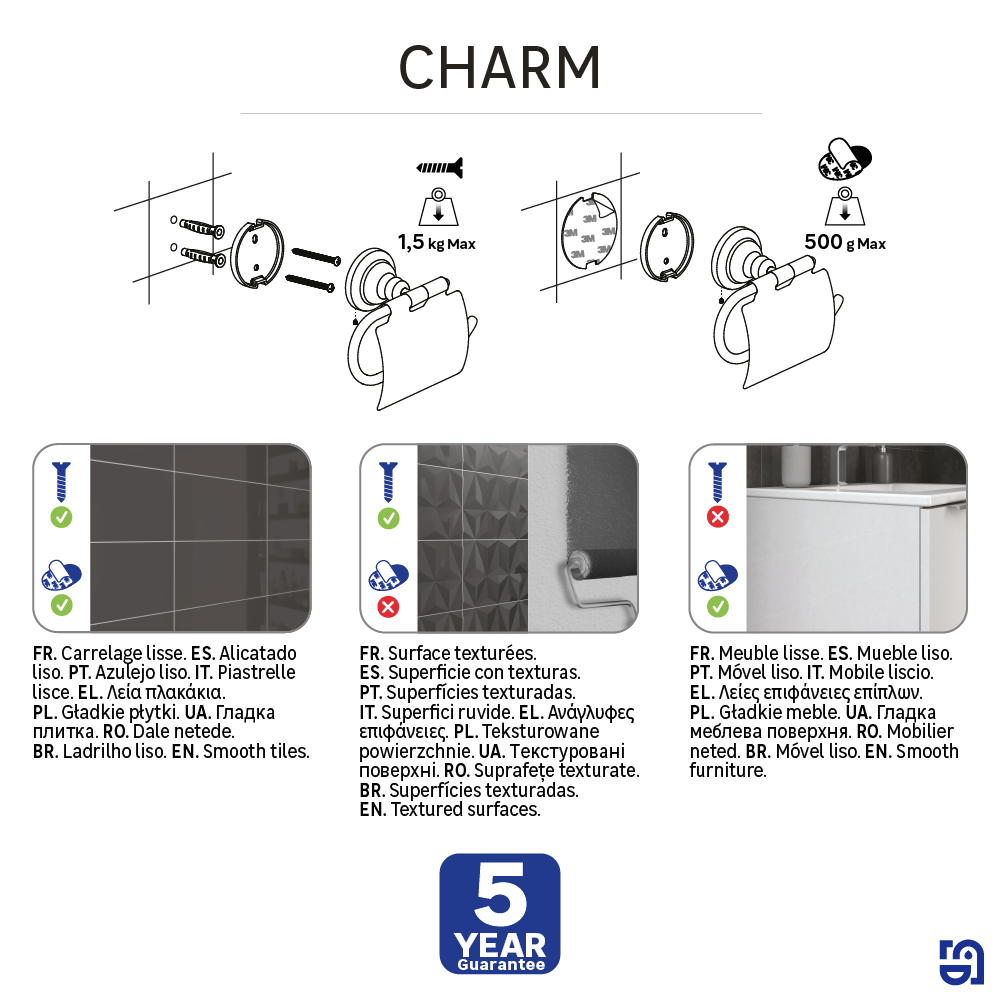 CHARM

1,5 kg Max

3M 3M 3M 3M

500 g Max

FR. Carrelage lisse. ES. Alicatado liso. PT. Azulejo liso. IT. Piastrelle lisce. EL. Λεία πλακάκια. PL. Gładkie płytki. UA. Гладка плитка. RO. Dale netede. BR. Ladrilho liso. EN. Smooth tiles.

FR. Surface texturées. ES. Superficie con texturas. PT. Superfícies texturadas. IT. Superfici ruvide. EL. Ανάγλυφες επιφάνειες. PL. Teksturowane powierzchnie. UA. Текстуровані поверхні. RO. Suprafețe texturate. BR. Superfícies texturadas. EN. Textured surfaces.

FR. Meuble lisse. ES. Mueble liso. PT. Móvel liso. IT. Mobile liscio. EL. Λείες επιφάνειες επίπλων. PL. Gładkie meble. UA. Гладка меблева поверхня. RO. Mobilier neted. BR. Móvel liso. EN. Smooth furniture.

5 YEAR Guarantee