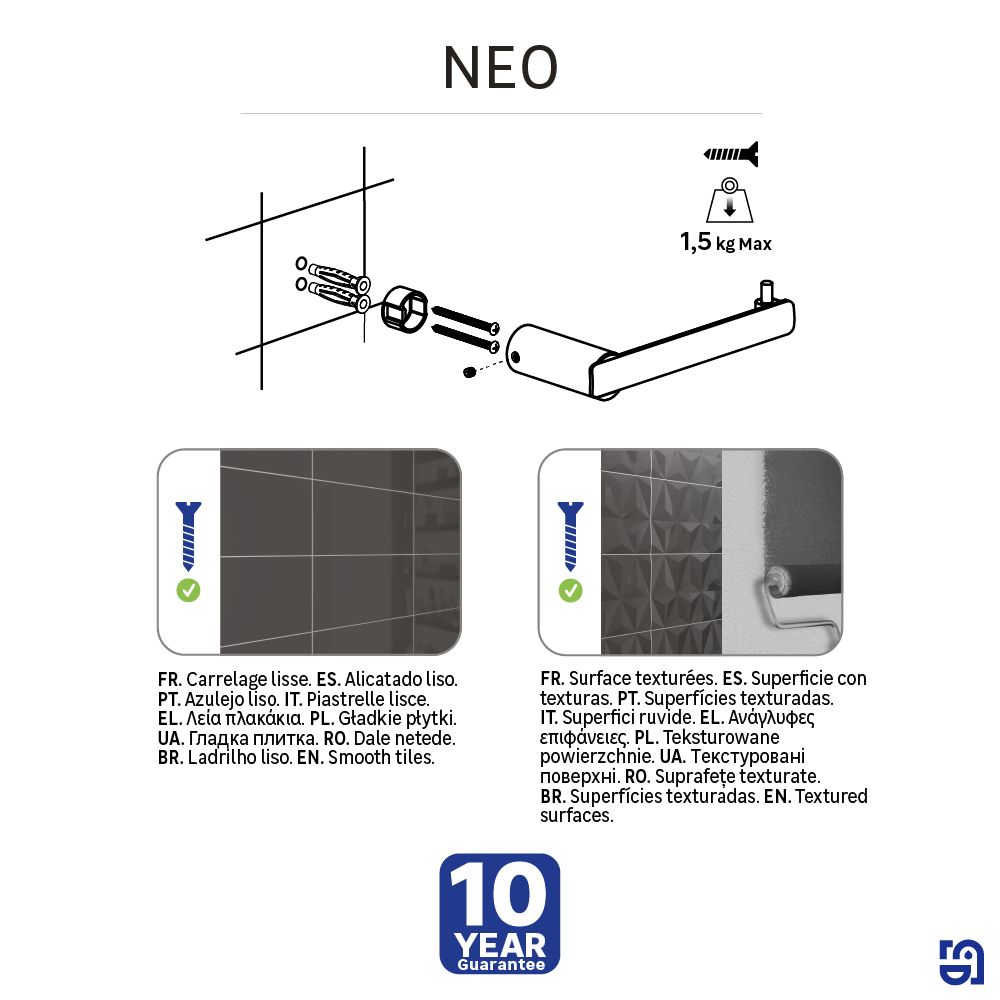 NEO

1,5 kg Max

FR. Carrelage lisse. ES. Alicatado liso. PT. Azulejo liso. IT. Piastrelle lisce. EL. Λεία πλακάκια. PL. Gładkie płytki. UA. Гладка плитка. RO. Dale netede. BR. Ladrilho liso. EN. Smooth tiles.

FR. Surface texturées. ES. Superficie con texturas. PT. Superfícies texturadas. IT. Superfici ruvide. EL. Ανάγλυφες επιφάνειες. PL. Teksturowane powierzchnie. UA. Текстуровані поверхні. RO. Suprafețe texturate. BR. Superfícies texturadas. EN. Textured surfaces.

10 YEAR Guarantee