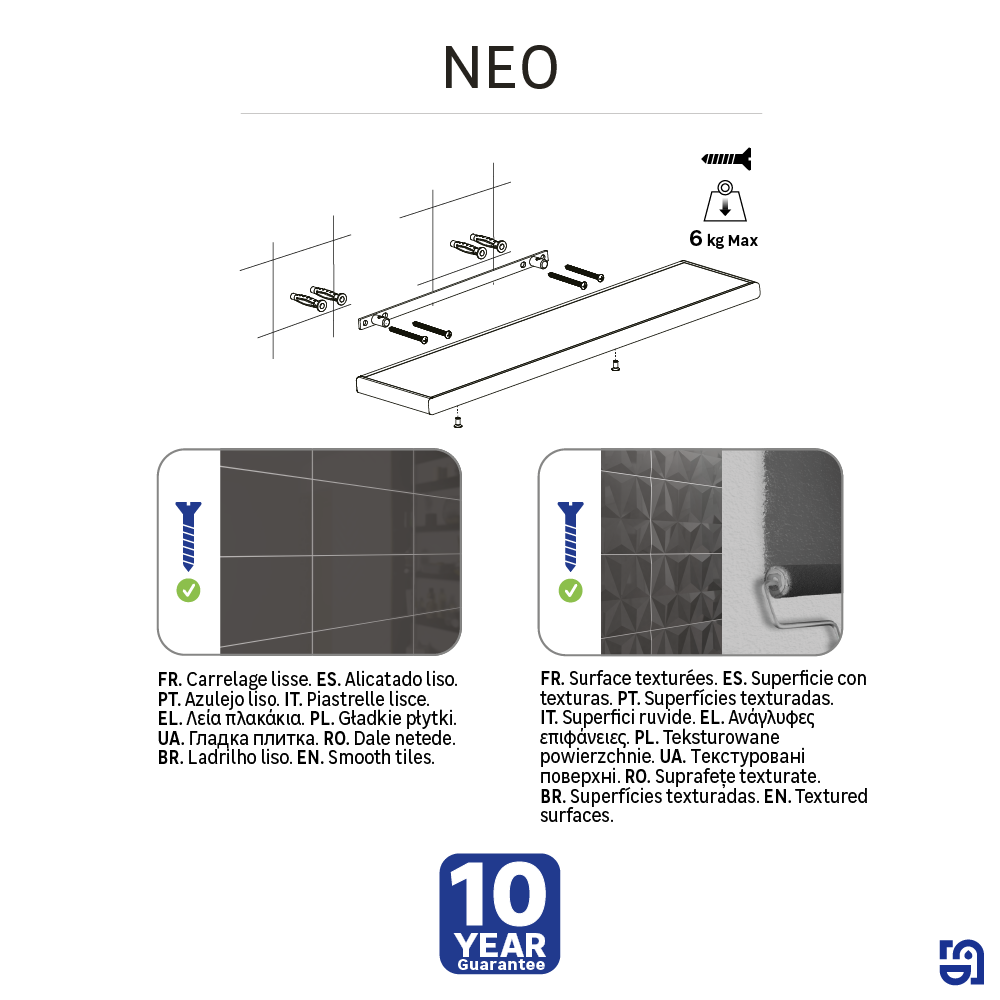 NEO

6 kg Max

FR. Carrelage lisse. ES. Alicatado liso. PT. Azulejo liso. IT. Piastrelle lisce. EL. Λεία πλακάκια. PL. Gładkie płytki. UA. Гладка плитка. RO. Dale netede. BR. Ladrilho liso. EN. Smooth tiles.

FR. Surface texturées. ES. Superficie con texturas. PT. Superfícies texturadas. IT. Superfici ruvide. EL. Ανάγλυφες επιφάνειες. PL. Teksturowane powierzchnie. UA. Текстуровані поверхні. RO. Suprafețe texturate. BR. Superfícies texturadas. EN. Textured surfaces.

10 YEAR Guarantee