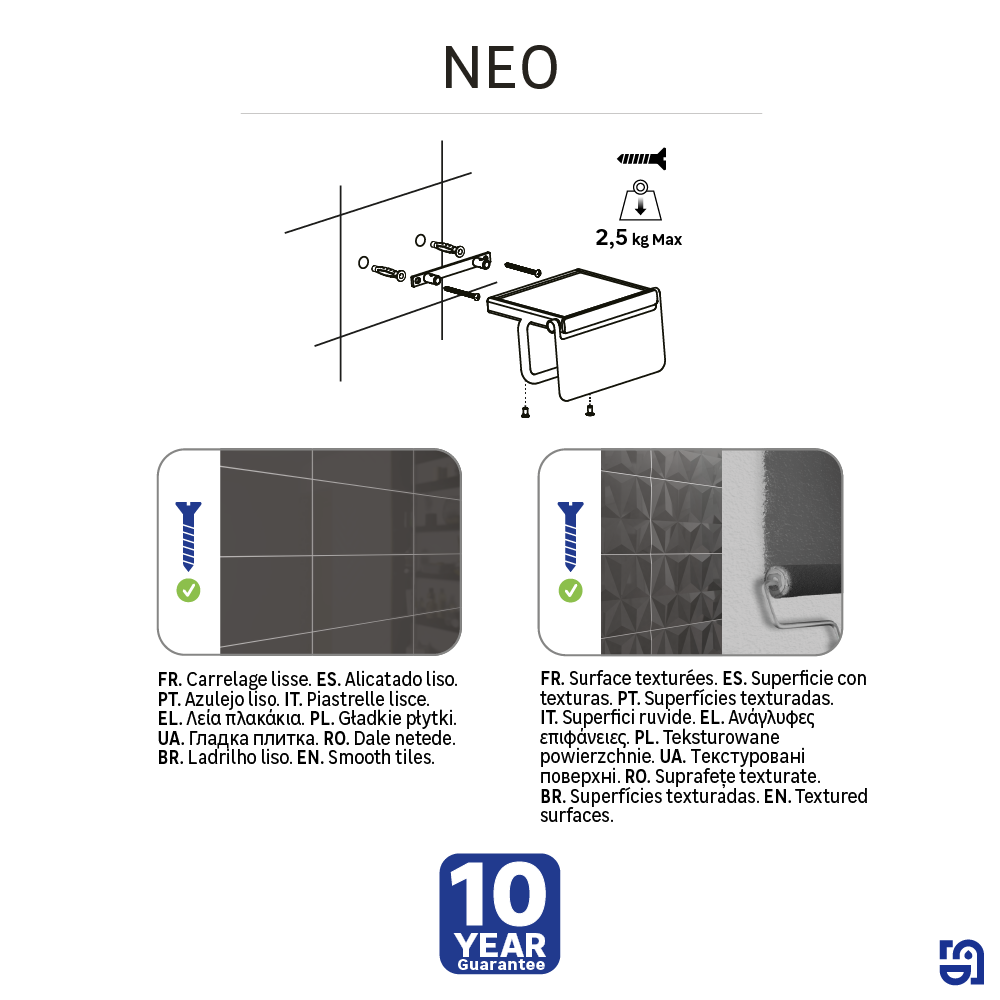 NEO

2,5 kg Max

FR. Carrelage lisse. ES. Alicatado liso. PT. Azulejo liso. IT. Piastrelle lisce. EL. Λεία πλακάκια. PL. Gładkie płytki. UA. Гладка плитка. RO. Dale netede. BR. Ladrilho liso. EN. Smooth tiles.

FR. Surface texturées. ES. Superficie con texturas. PT. Superfícies texturadas. IT. Superfici ruvide. EL. Ανάγλυφες επιφάνειες. PL. Teksturowane powierzchnie. UA. Текстуровані поверхні. RO. Suprafețe texturate. BR. Superfícies texturadas. EN. Textured surfaces.

10 YEAR Guarantee