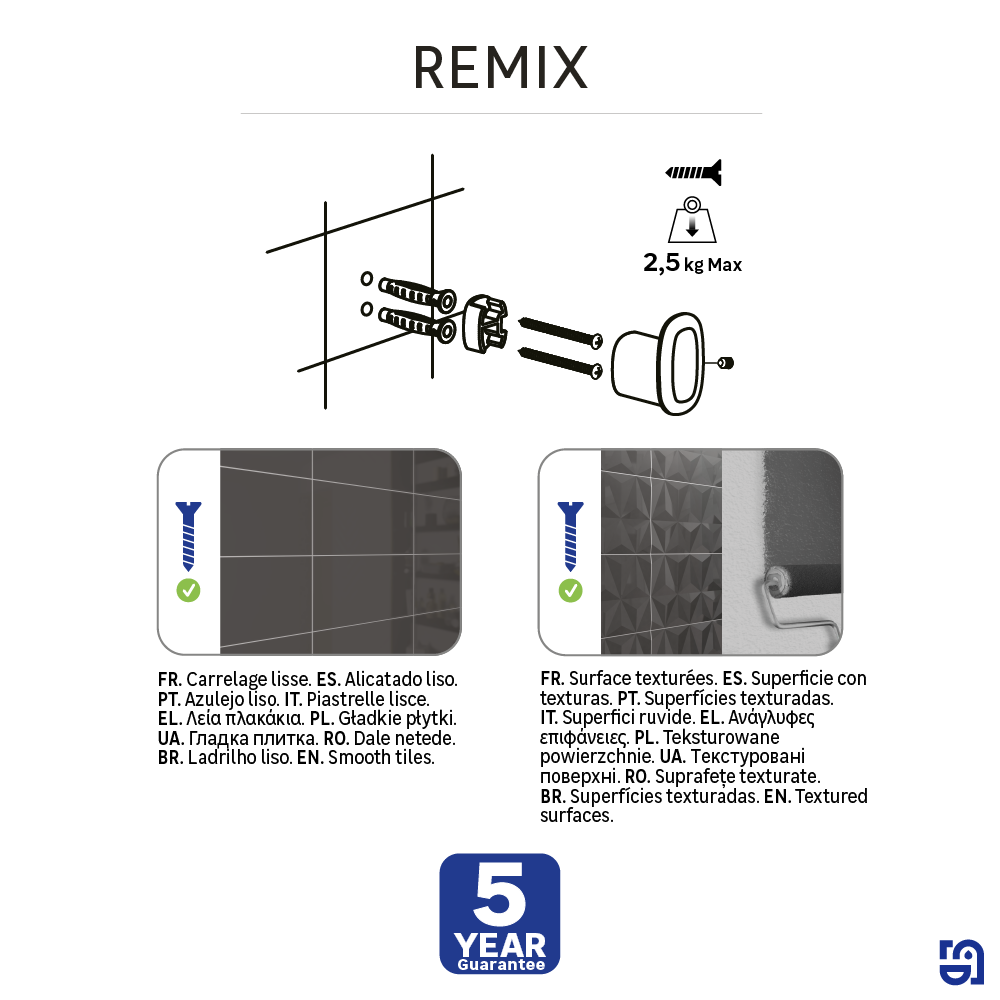 REMIX

2,5 kg Max

FR. Carrelage lisse. ES. Alicatado liso. PT. Azulejo liso. IT. Piastrelle lisce. EL. Λεία πλακάκια. PL. Gładkie płytki. UA. Гладка плитка. RO. Dale netede. BR. Ladrilho liso. EN. Smooth tiles.

FR. Surface texturées. ES. Superficie con texturas. PT. Superfícies texturadas. IT. Superfici ruvide. EL. Ανάγλυφες επιφάνειες. PL. Teksturowane powierzchnie. UA. Текстуровані поверхні. RO. Suprafețe texturate. BR. Superfícies texturadas. EN. Textured surfaces.

5 YEAR Guarantee