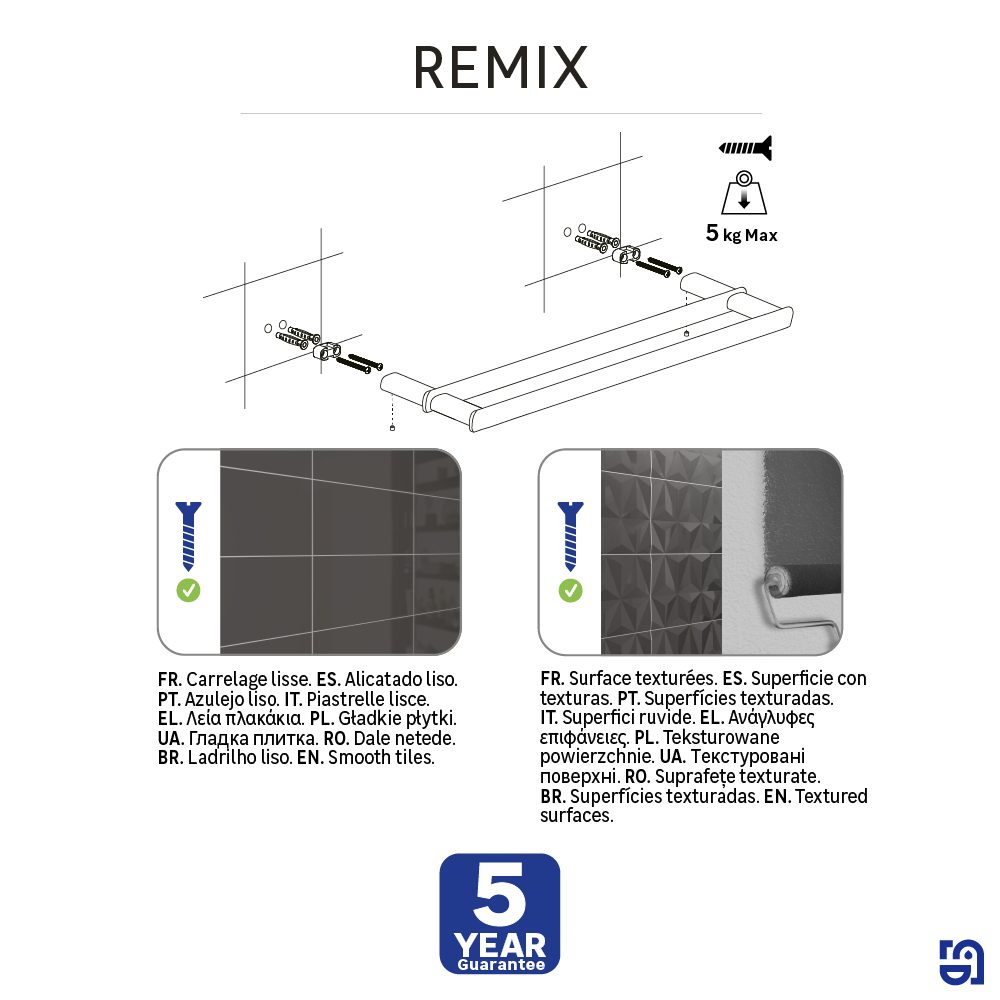 REMIX

5 kg Max

FR. Carrelage lisse. ES. Alicatado liso. PT. Azulejo liso. IT. Piastrelle lisce. EL. Λεία πλακάκια. PL. Gładkie płytki. UA. Гладка плитка. RO. Dale netede. BR. Ladrilho liso. EN. Smooth tiles.

FR. Surface texturées. ES. Superficie con texturas. PT. Superfícies texturadas. IT. Superfici ruvide. EL. Ανάγλυφες επιφάνειες. PL. Teksturowane powierzchnie. UA. Текстуровані поверхні. RO. Suprafețe texturate. BR. Superfícies texturadas. EN. Textured surfaces.

5
YEAR
Guarantee