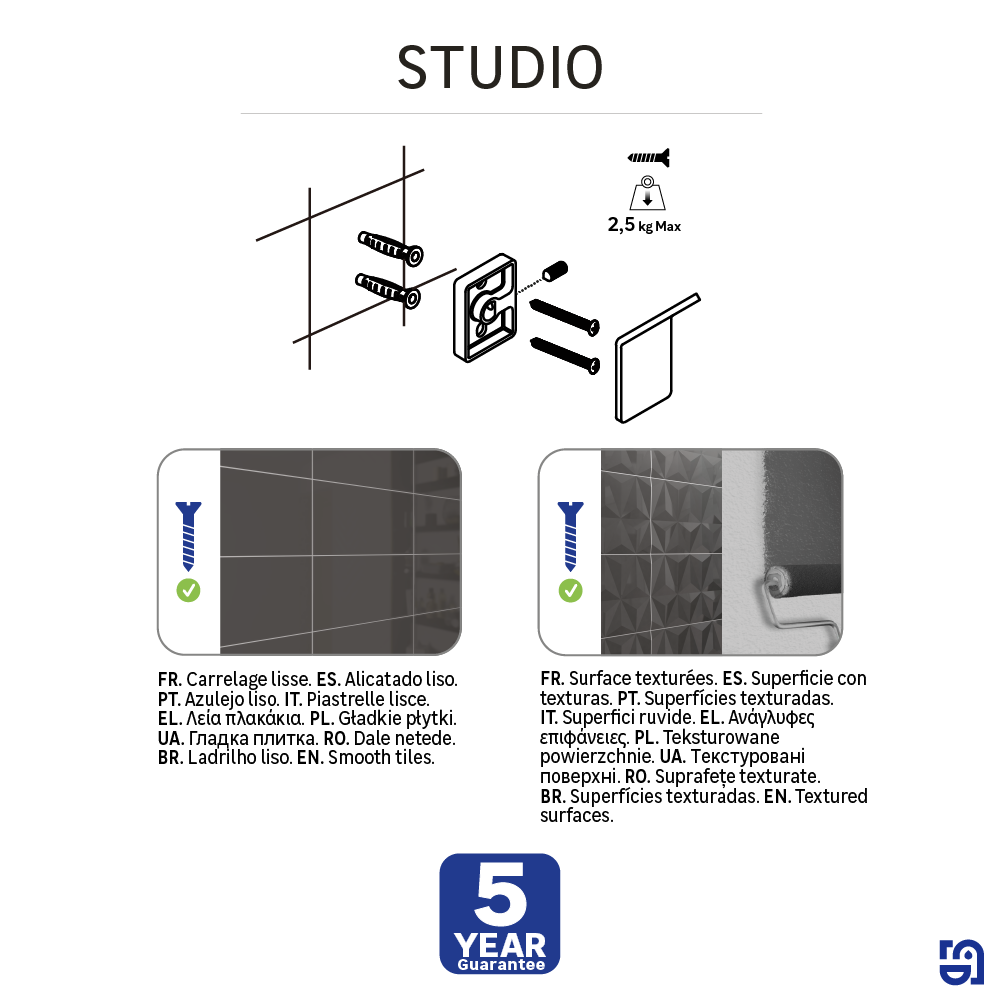 STUDIO

2,5 kg Max

FR. Carrelage lisse. ES. Alicatado liso. PT. Azulejo liso. IT. Piastrelle lisce. EL. Λεία πλακάκια. PL. Gładkie płytki. UA. Гладка плитка. RO. Dale netede. BR. Ladrilho liso. EN. Smooth tiles.

FR. Surface texturées. ES. Superficie con texturas. PT. Superfícies texturadas. IT. Superfici ruvide. EL. Ανάγλυφες επιφάνειες. PL. Teksturowane powierzchnie. UA. Текстуровані поверхні. RO. Suprafețe texturate. BR. Superfícies texturadas. EN. Textured surfaces.

5 YEAR Guarantee