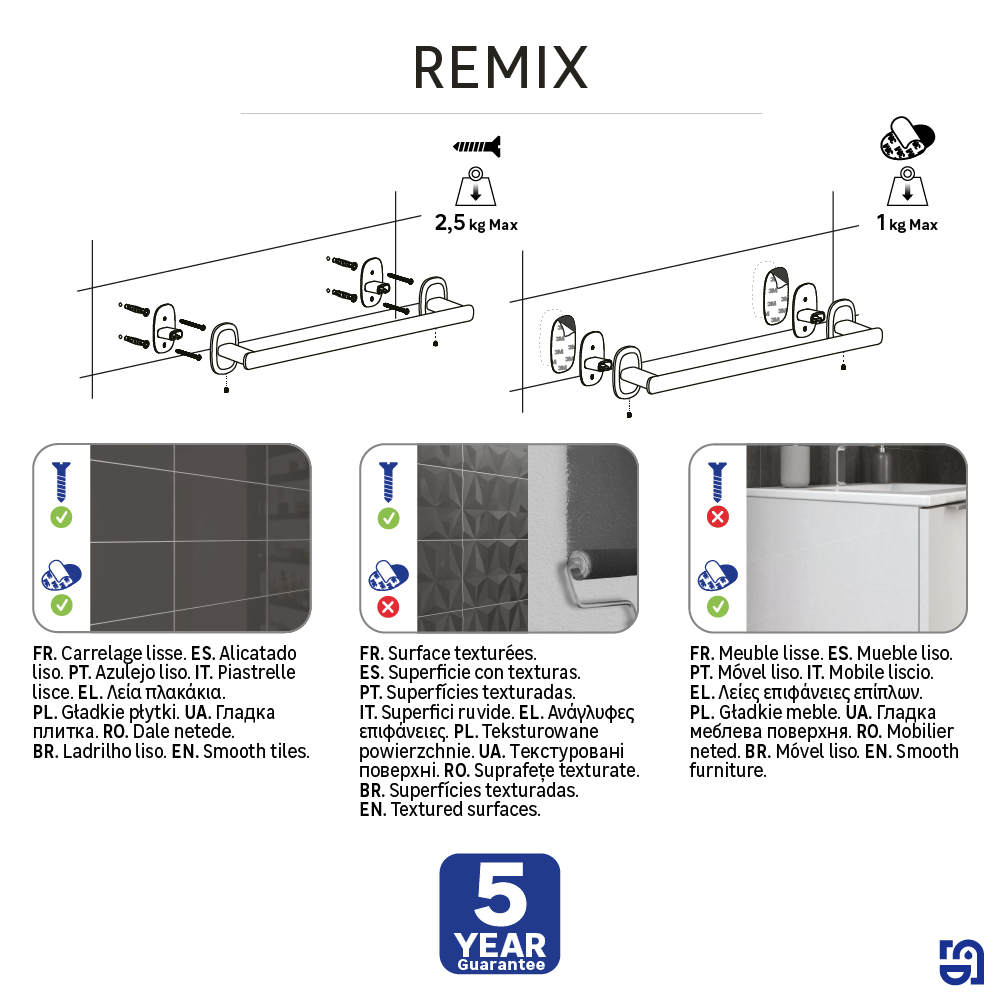 REMIX

2,5 kg Max

1 kg Max

FR. Carrelage lisse. ES. Alicatado liso. PT. Azulejo liso. IT. Piastrelle lisce. EL. Λεία πλακάκια. PL. Gładkie płytki. UA. Гладка плитка. RO. Dale netede. BR. Ladrilho liso. EN. Smooth tiles.

FR. Surface texturées. ES. Superficie con texturas. PT. Superfícies texturadas. IT. Superfici ruvide. EL. Ανάγλυφες επιφάνειες. PL. Teksturowane powierzchnie. UA. Текстуровані поверхні. RO. Suprafețe texturate. BR. Superfícies texturadas. EN. Textured surfaces.

FR. Meuble lisse. ES. Mueble liso. PT. Móvel liso. IT. Mobile liscio. EL. Λείες επιφάνειες επίπλων. PL. Gładkie meble. UA. Гладка меблева поверхня. RO. Mobilier neted. BR. Móvel liso. EN. Smooth furniture.

5 YEAR Guarantee