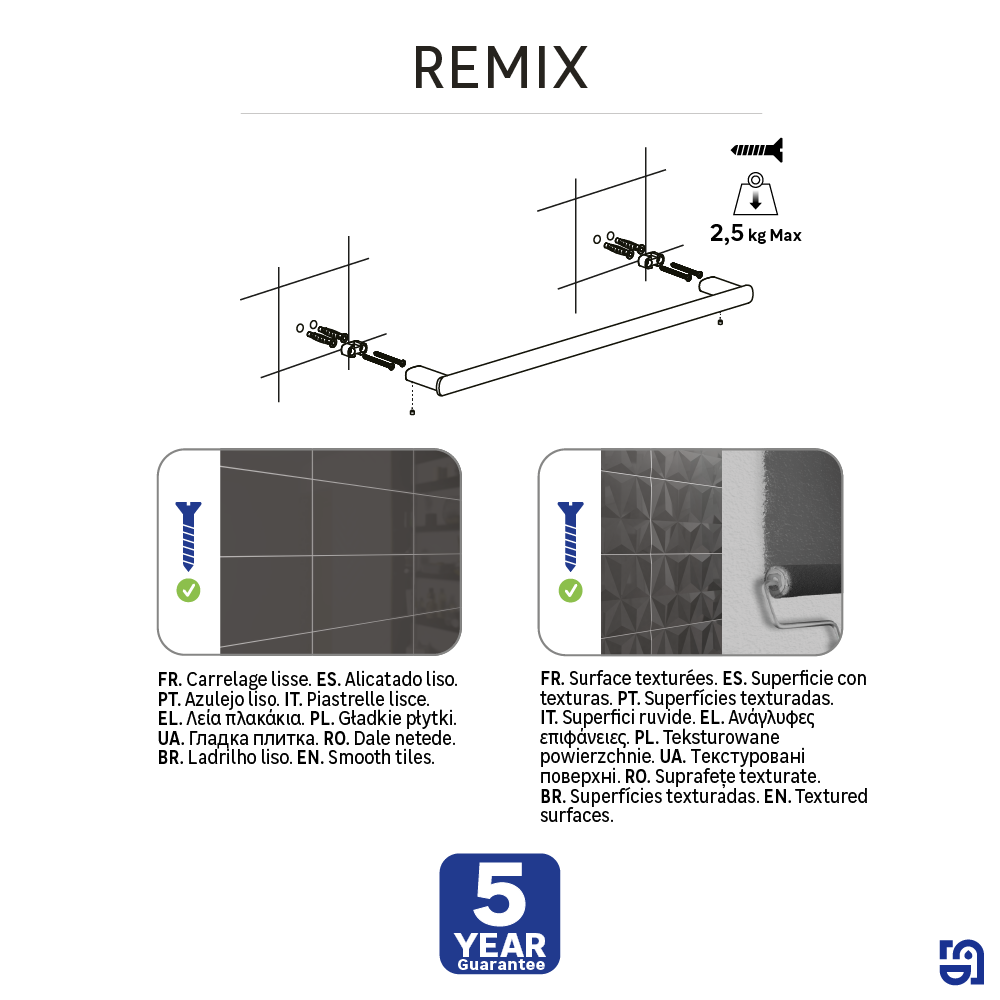 REMIX

2,5 kg Max

FR. Carrelage lisse. ES. Alicatado liso. PT. Azulejo liso. IT. Piastrelle lisce. EL. Λεία πλακάκια. PL. Gładkie płytki. UA. Гладка плитка. RO. Dale netede. BR. Ladrilho liso. EN. Smooth tiles.

FR. Surface texturées. ES. Superficie con texturas. PT. Superfícies texturadas. IT. Superfici ruvide. EL. Ανάγλυφες επιφάνειες. PL. Teksturowane powierzchnie. UA. Текстуровані поверхні. RO. Suprafețe texturate. BR. Superfícies texturadas. EN. Textured surfaces.

5
YEAR
Guarantee