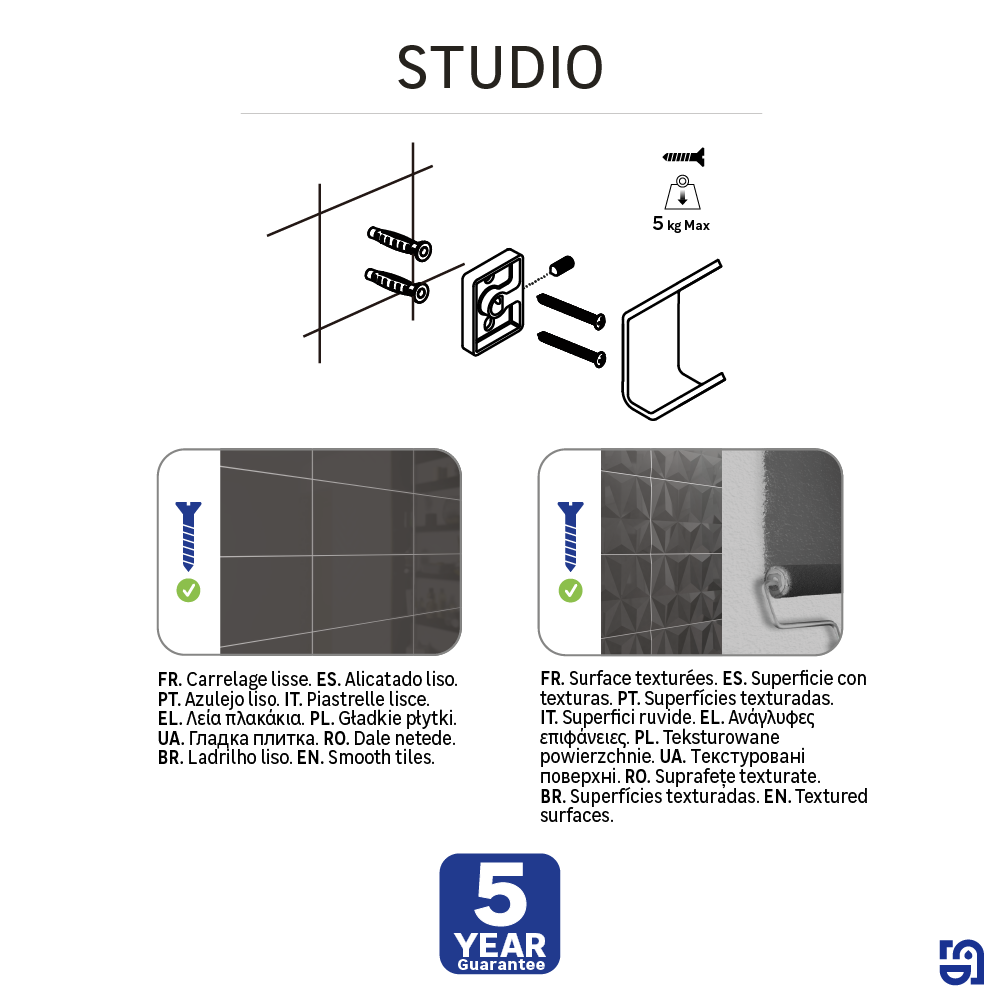 STUDIO

5 kg Max

FR. Carrelage lisse. ES. Alicatado liso. PT. Azulejo liso. IT. Piastrelle lisce. EL. Λεία πλακάκια. PL. Gładkie płytki. UA. Гладка плитка. RO. Dale netede. BR. Ladrilho liso. EN. Smooth tiles.

FR. Surface texturées. ES. Superficie con texturas. PT. Superfícies texturadas. IT. Superfici ruvide. EL. Ανάγλυφες επιφάνειες. PL. Teksturowane powierzchnie. UA. Текстуровані поверхні. RO. Suprafețe texturate. BR. Superfícies texturadas. EN. Textured surfaces.

5 YEAR Guarantee